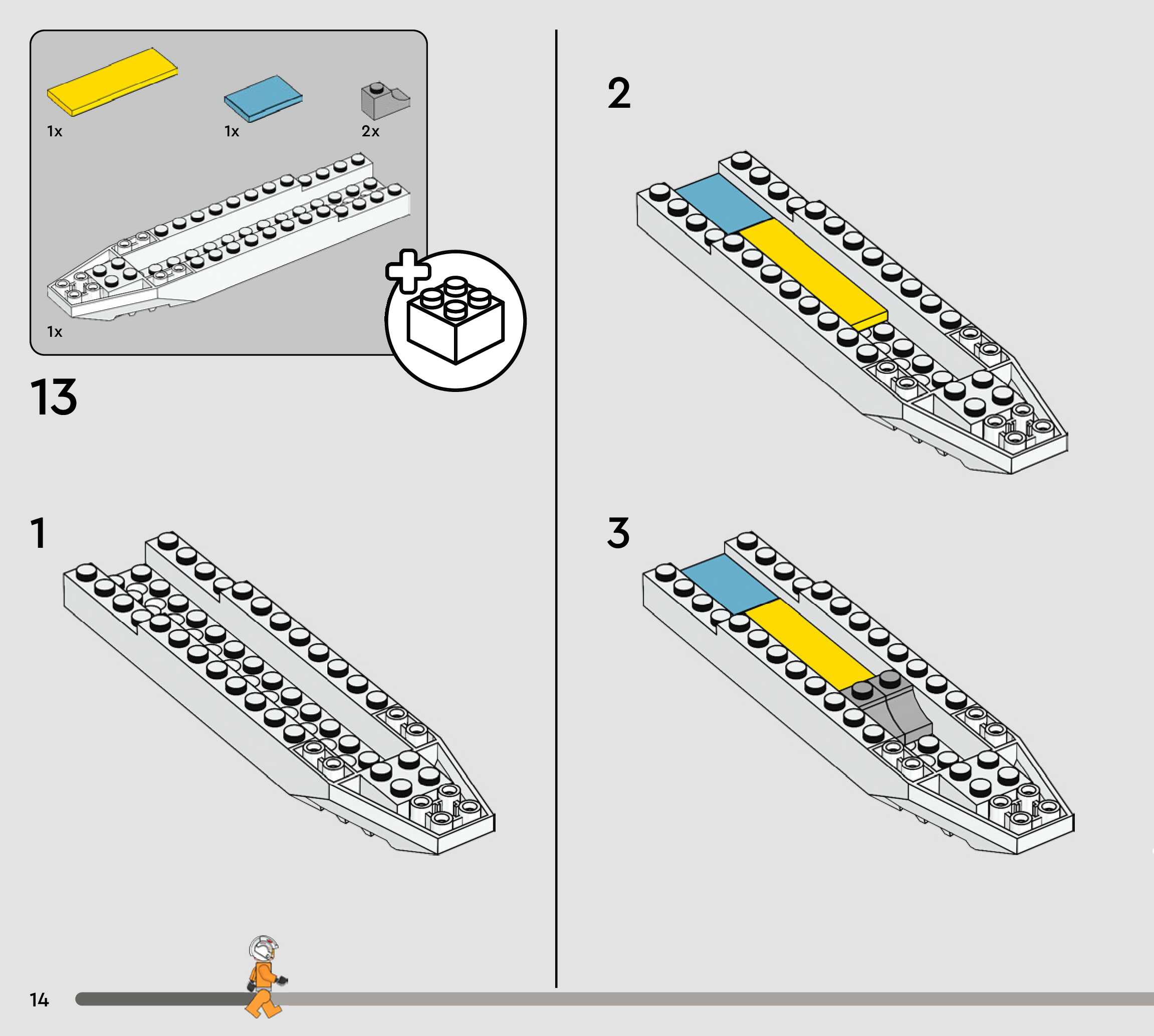 1x

1x

2x

1x

13

1

2

3

14