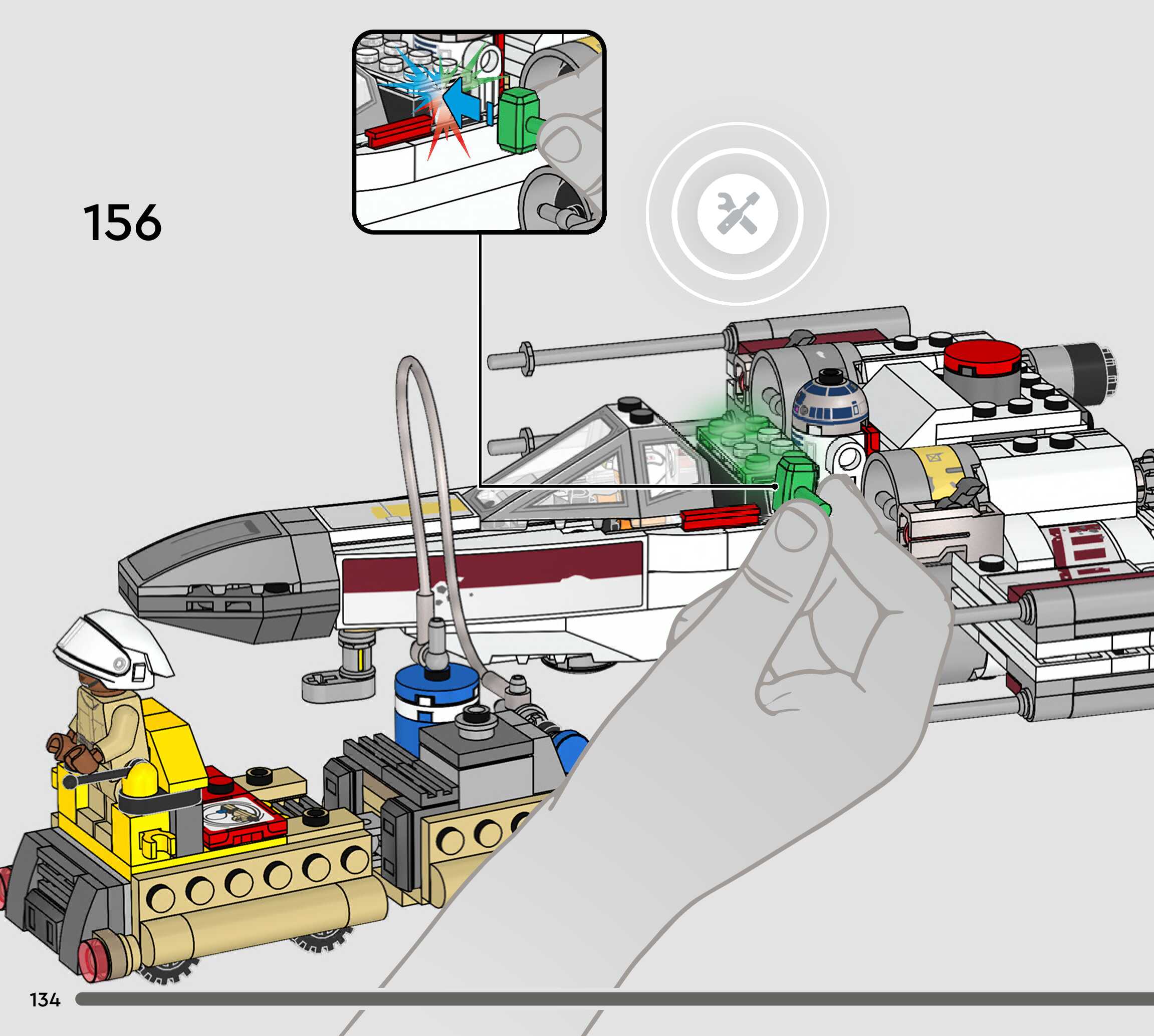 156

134