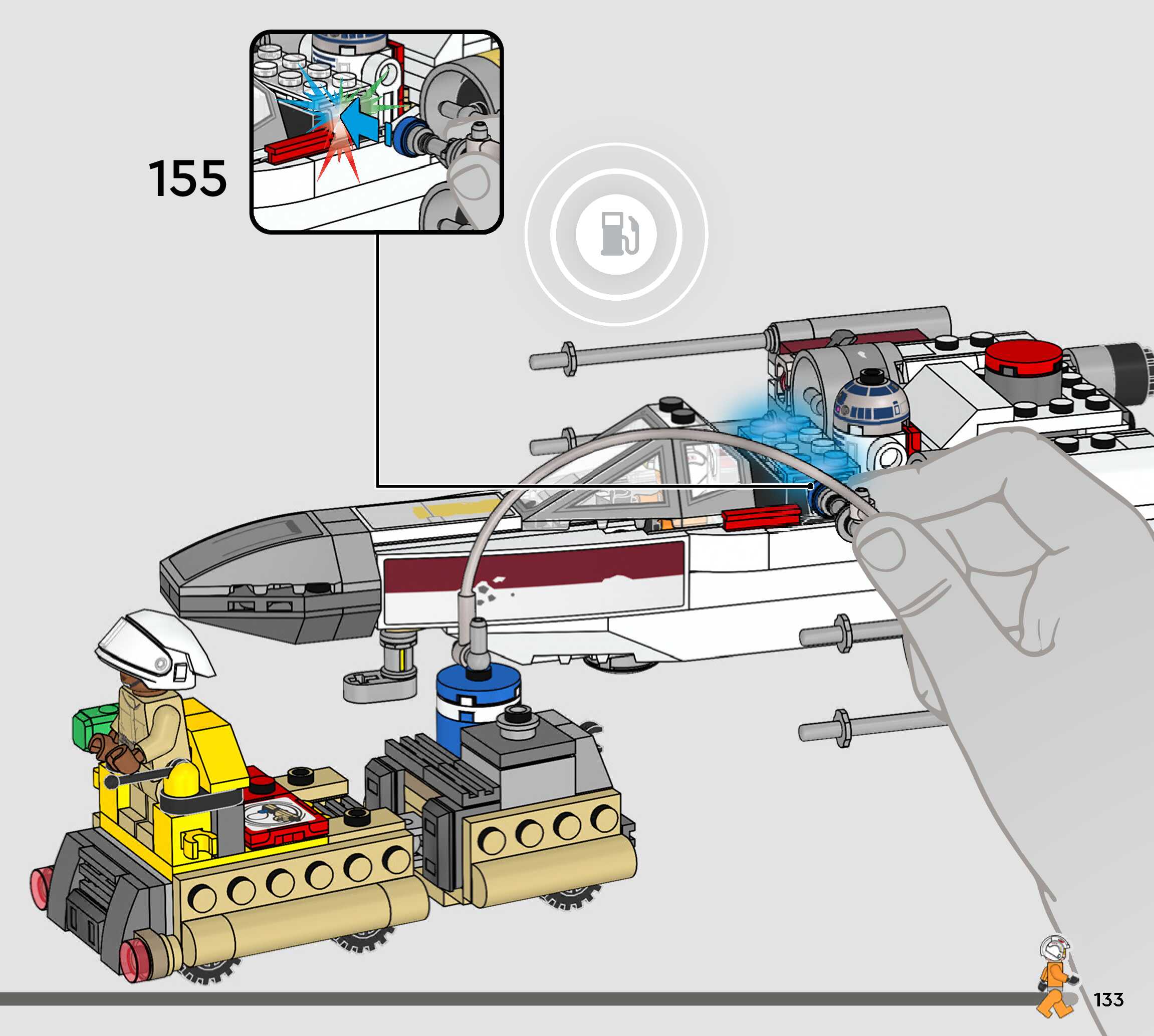 155

133