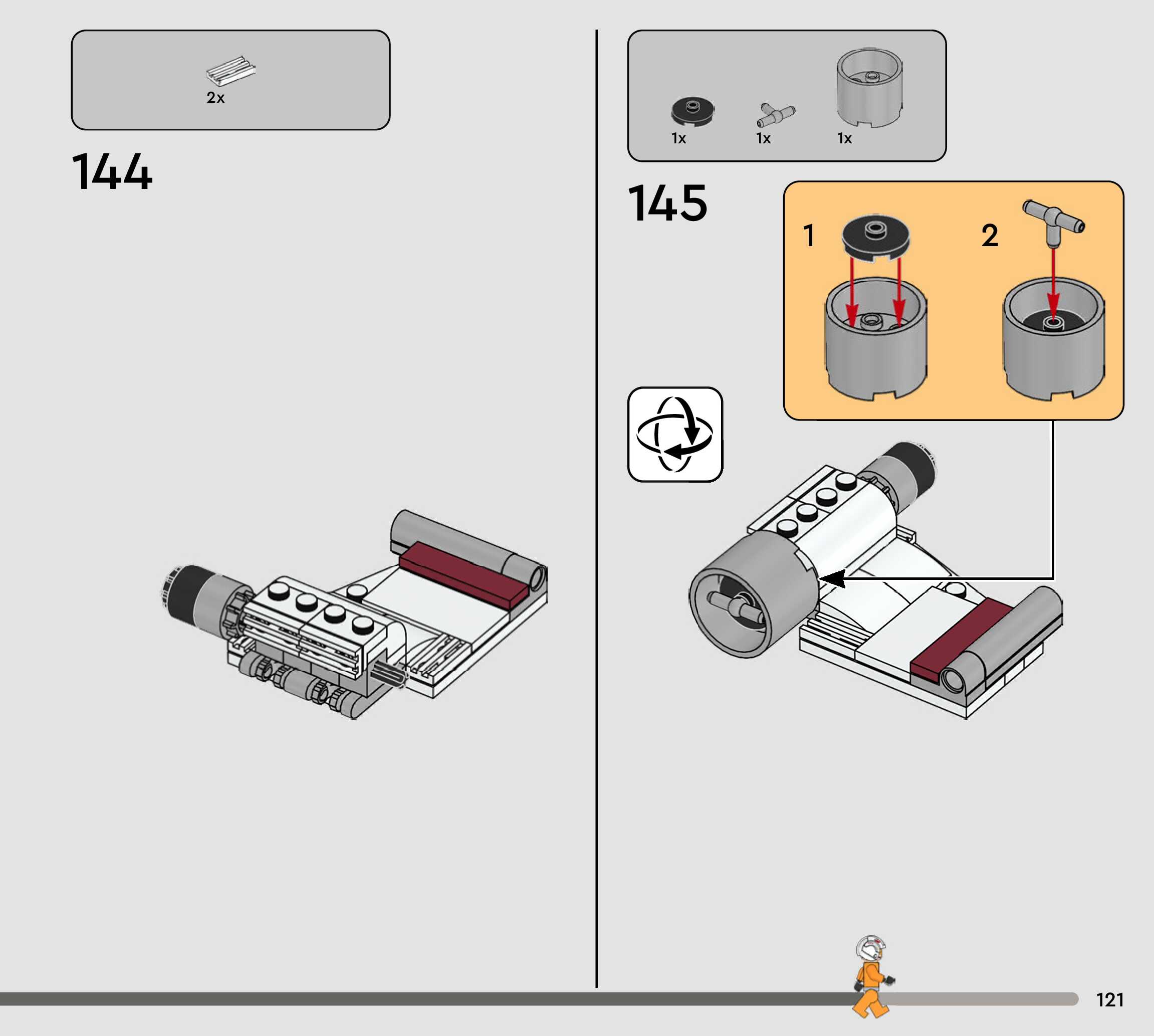 2x

144

1x 1x 1x

145

1

2

121