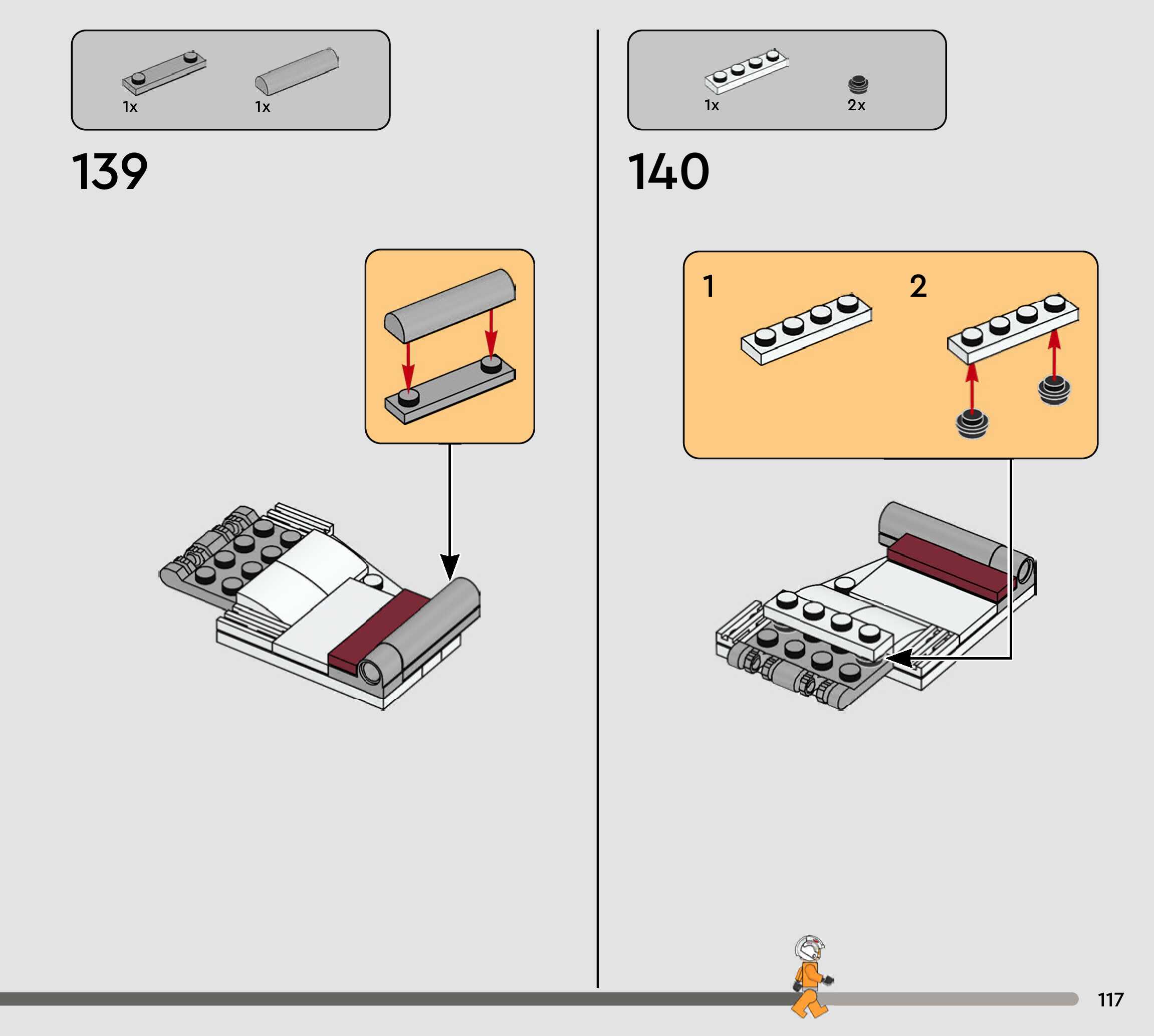 1x
1x

139

1x
2x

140

1
2

117