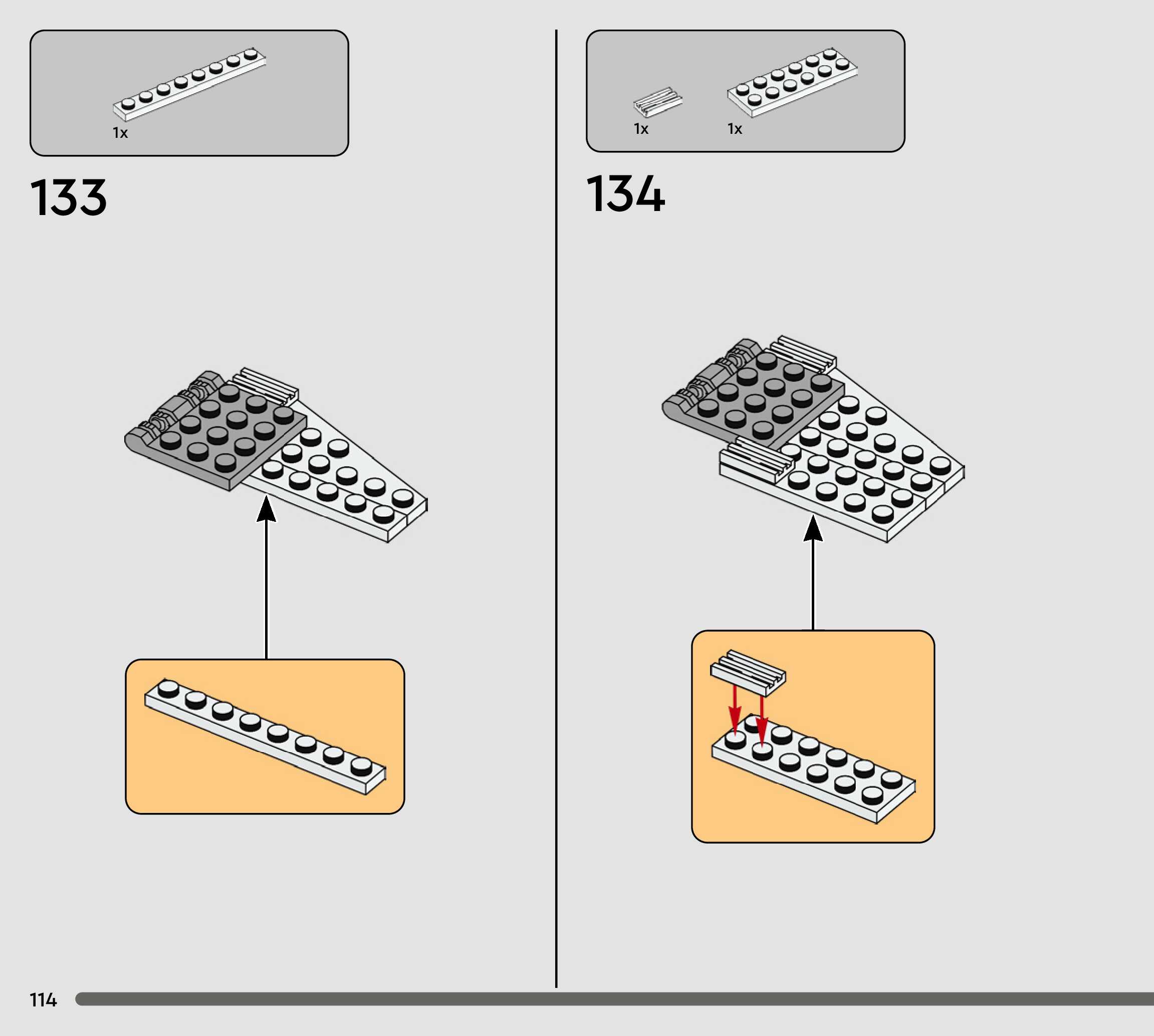 1x

133

1x

1x

134

114