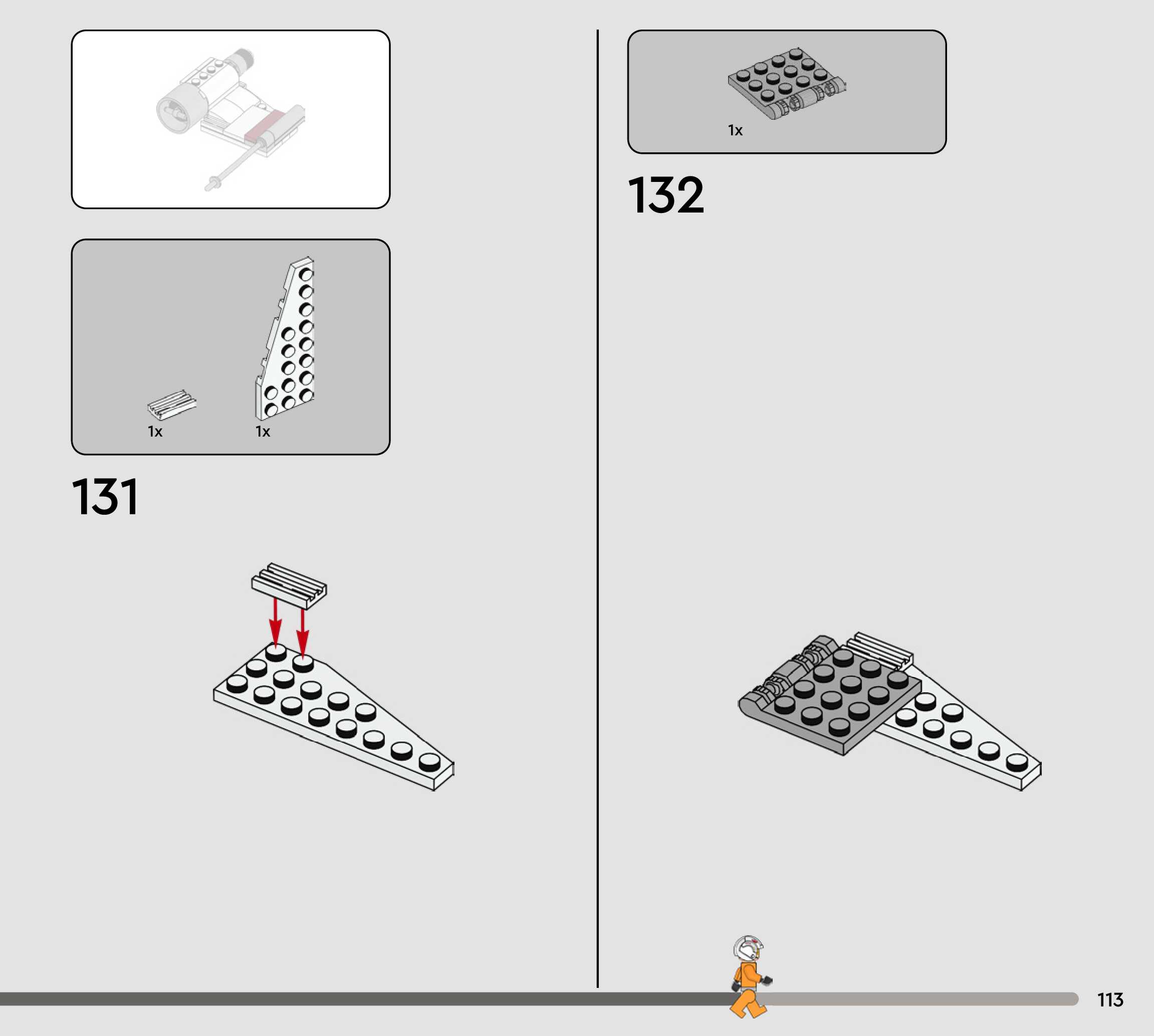 1x

1x

131

1x

132

113