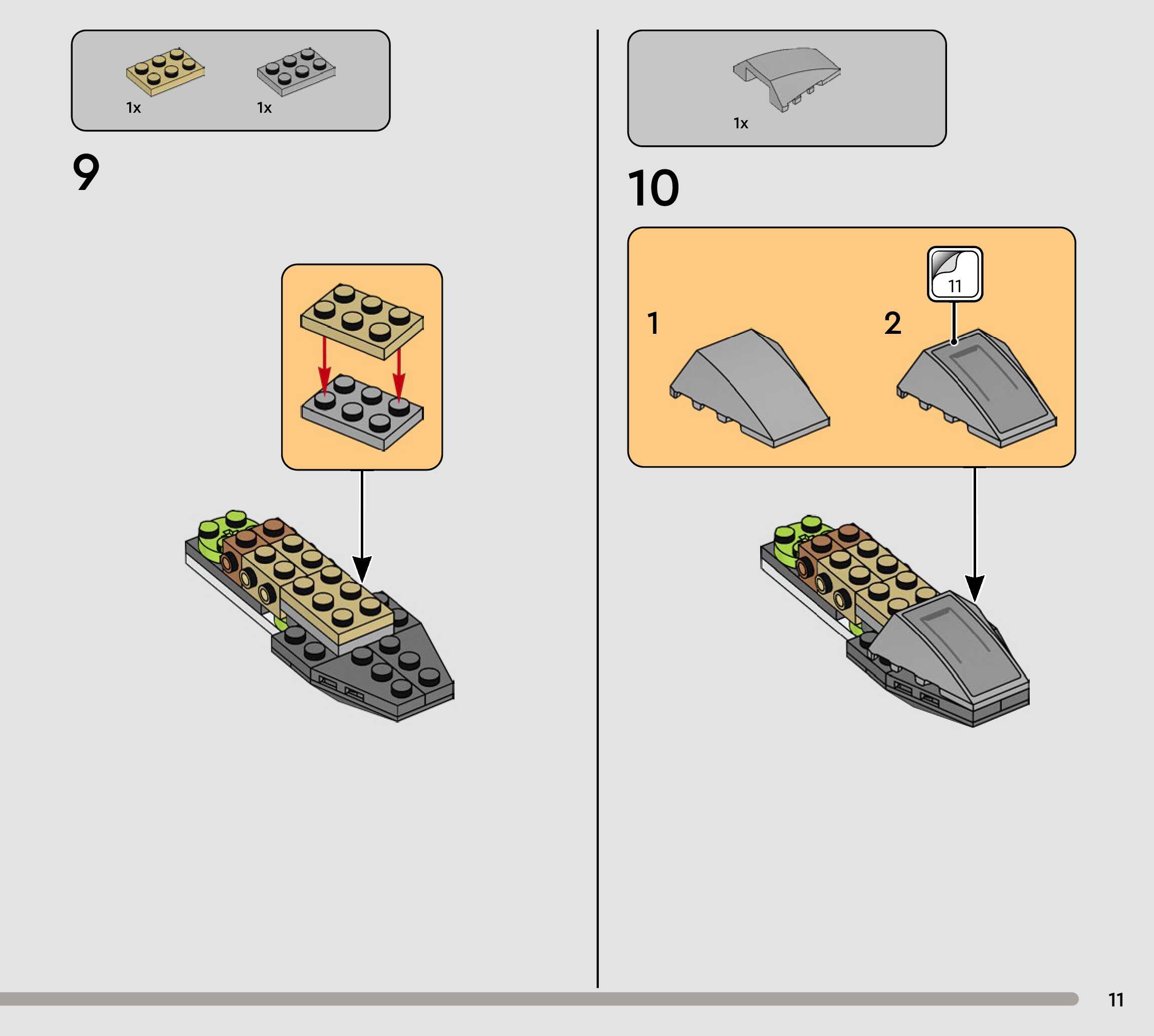 1x 1x

9

1x

10

1

2

11

11