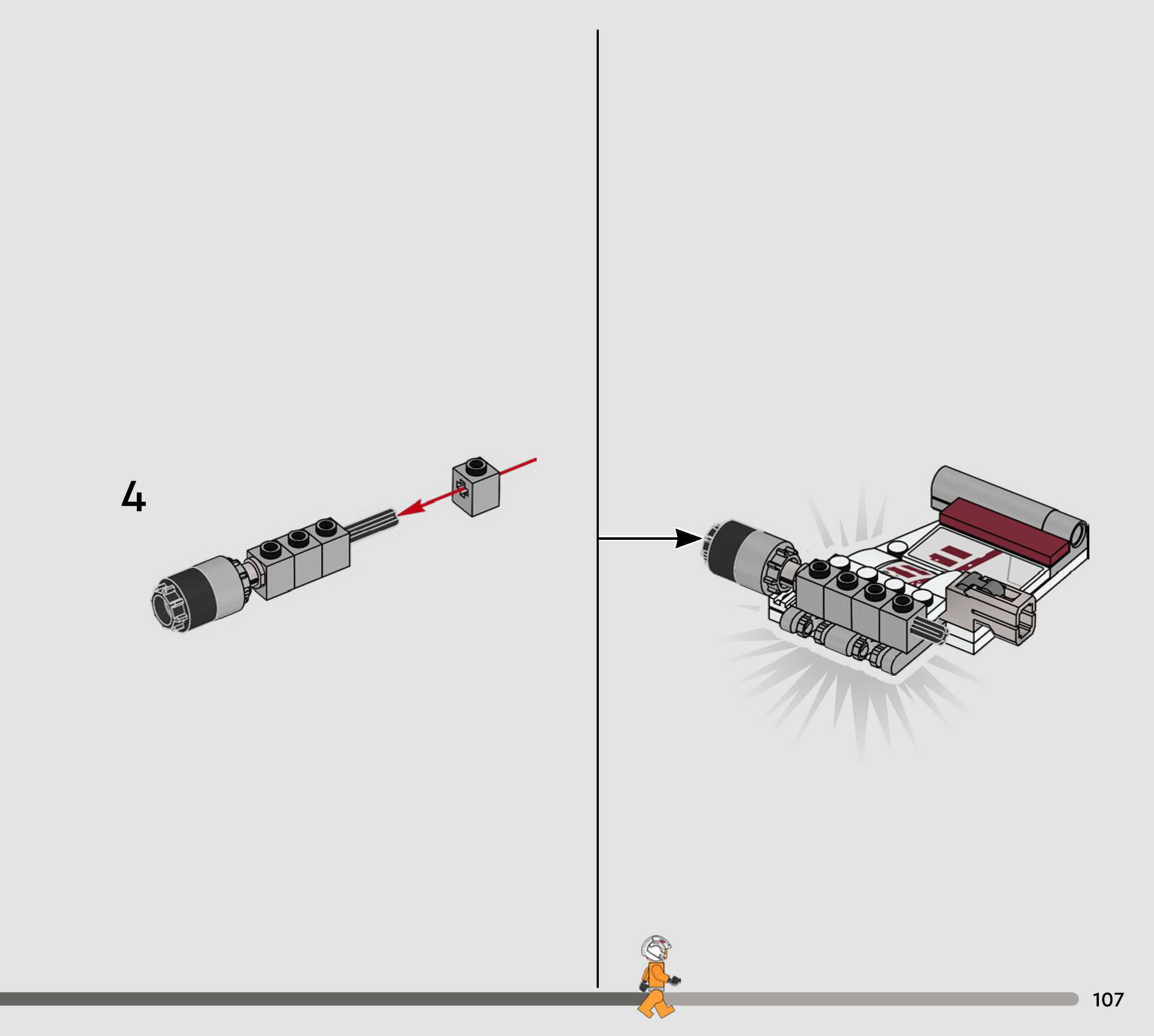 4

107