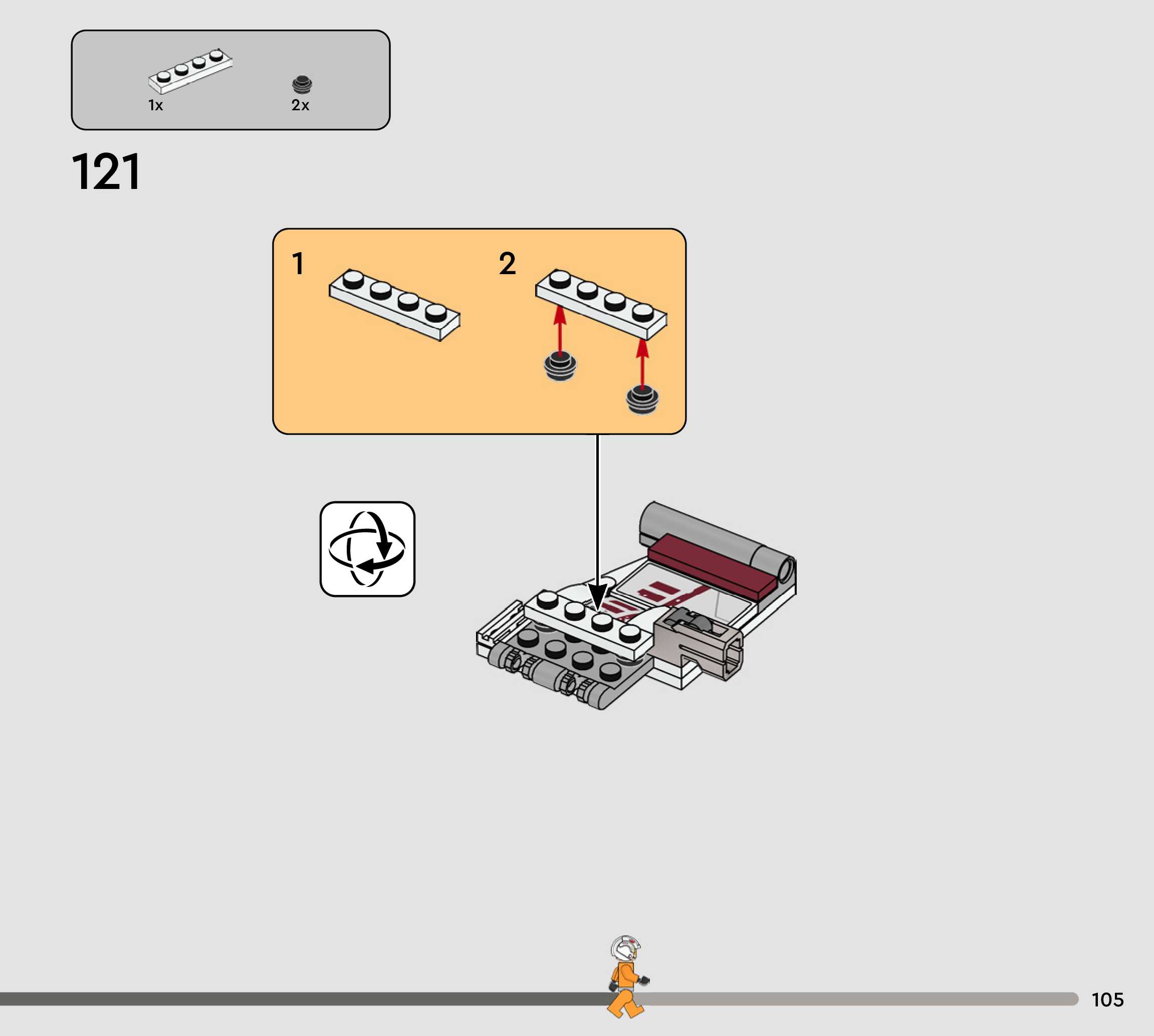 1x 2x

121

1 2

105