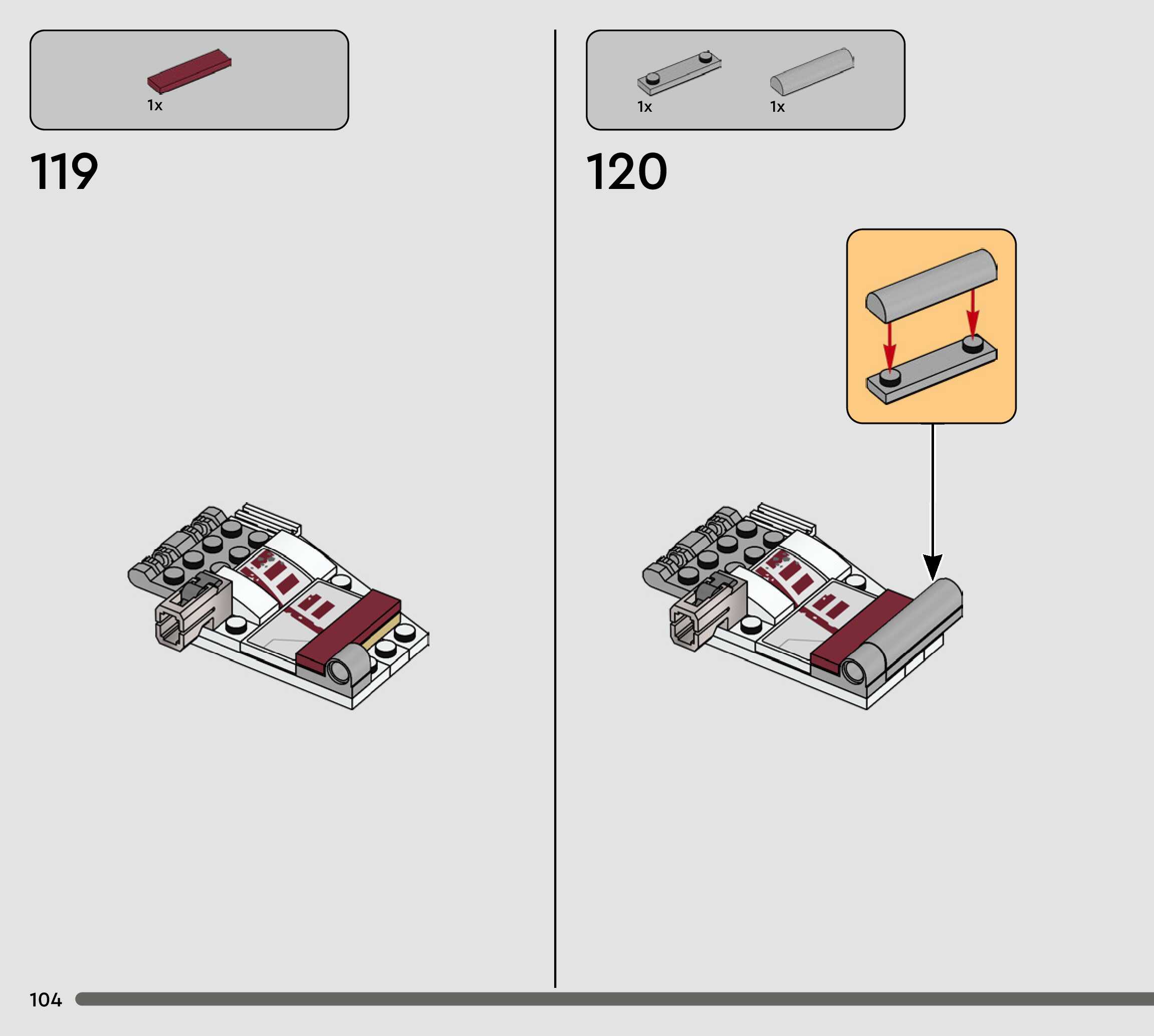 1x

119

1x

1x

120

104