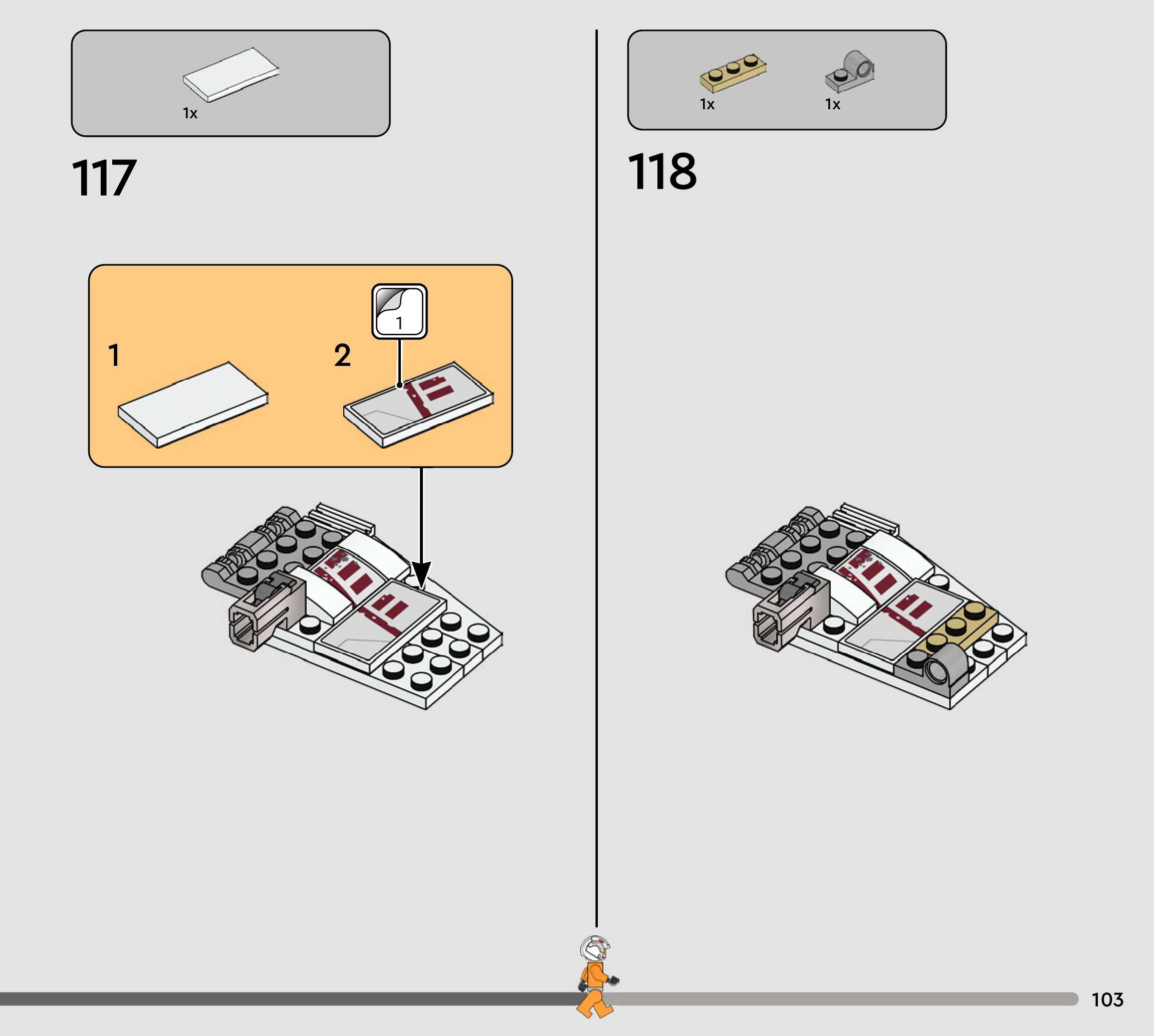 1x

117

1

2

1

1x

1x

118

103