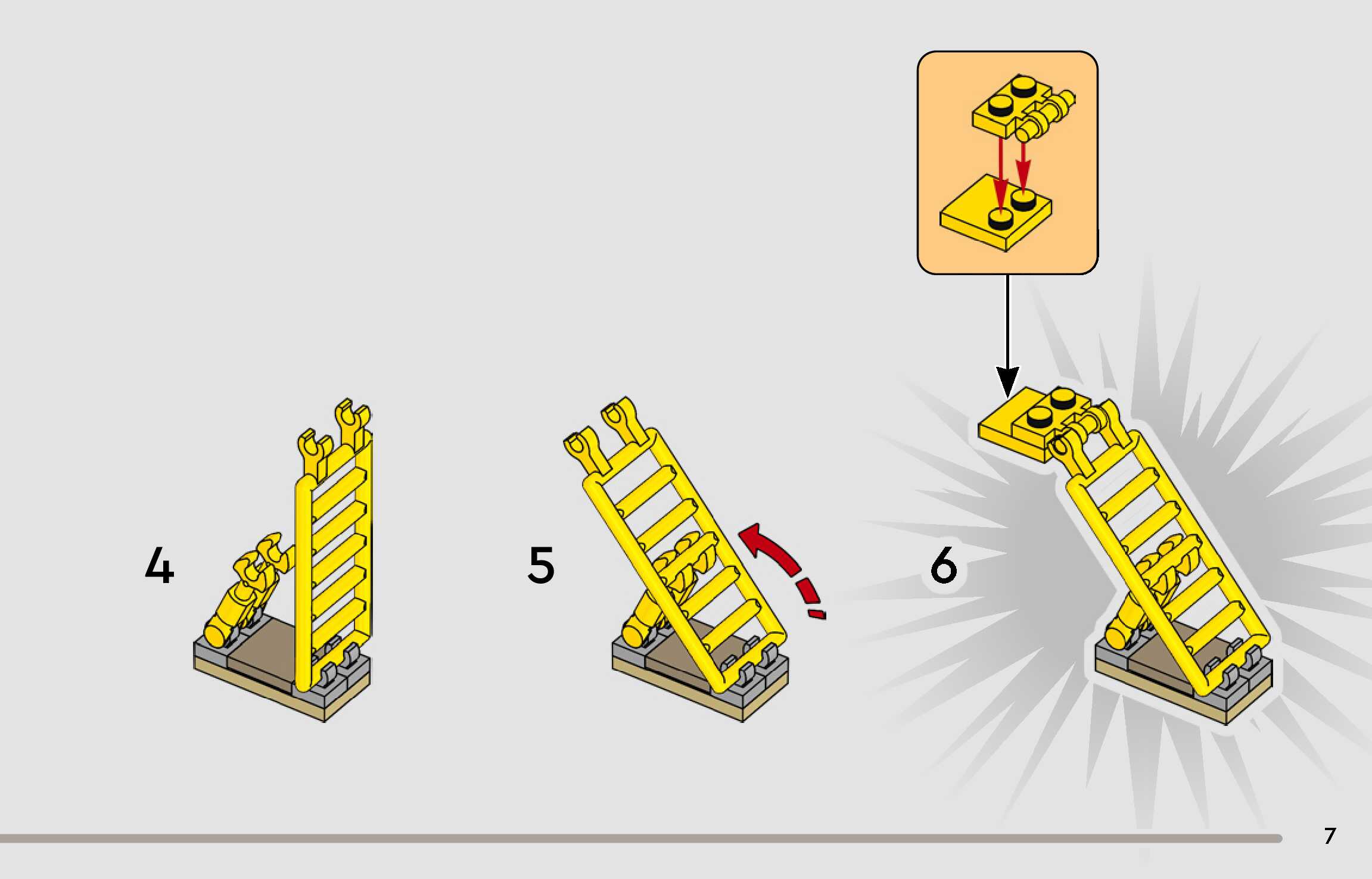 4

5

6

7