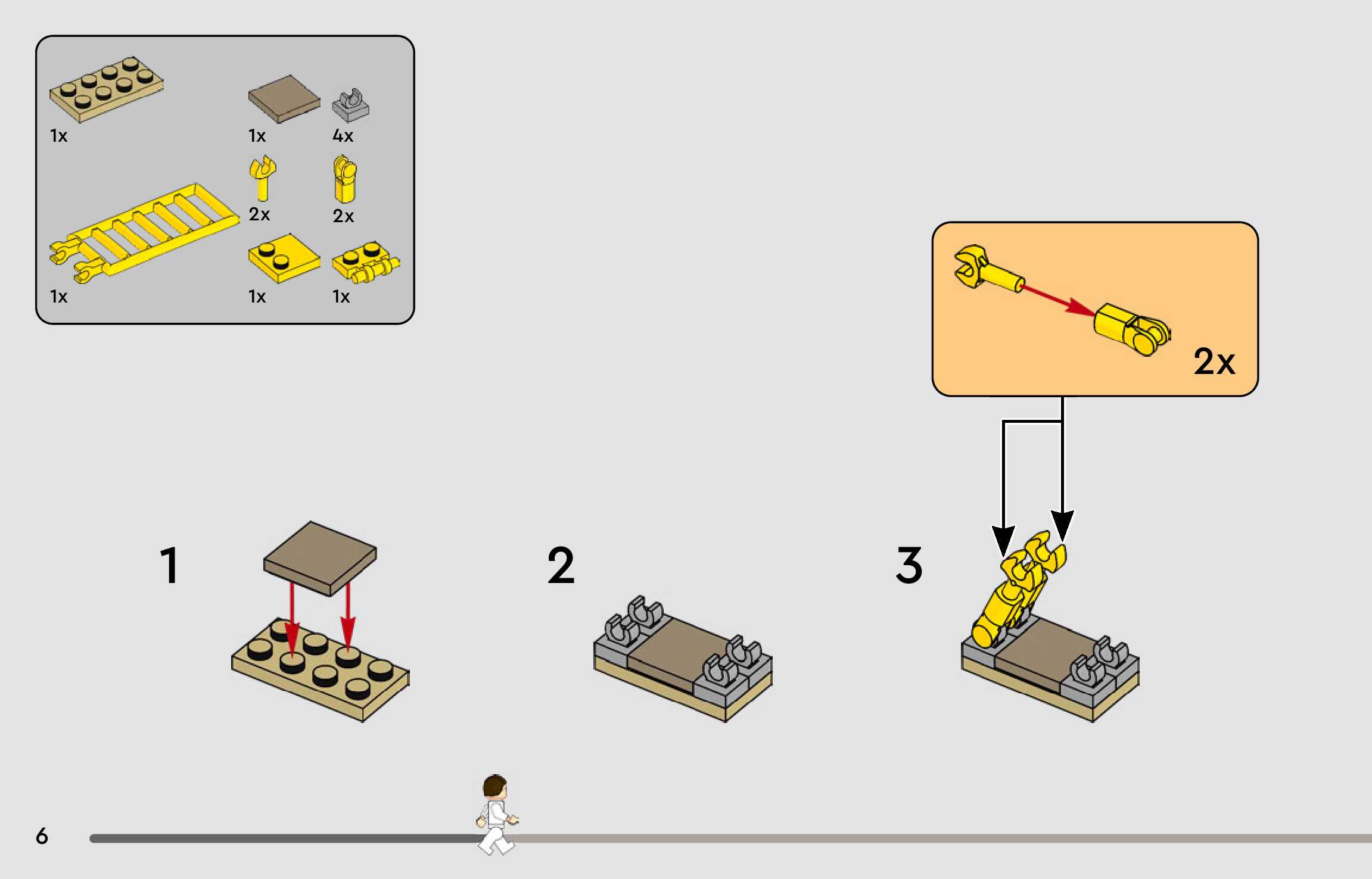 1x
1x
4x
2x
2x
1x
1x
1x

2x

1

2

3

6