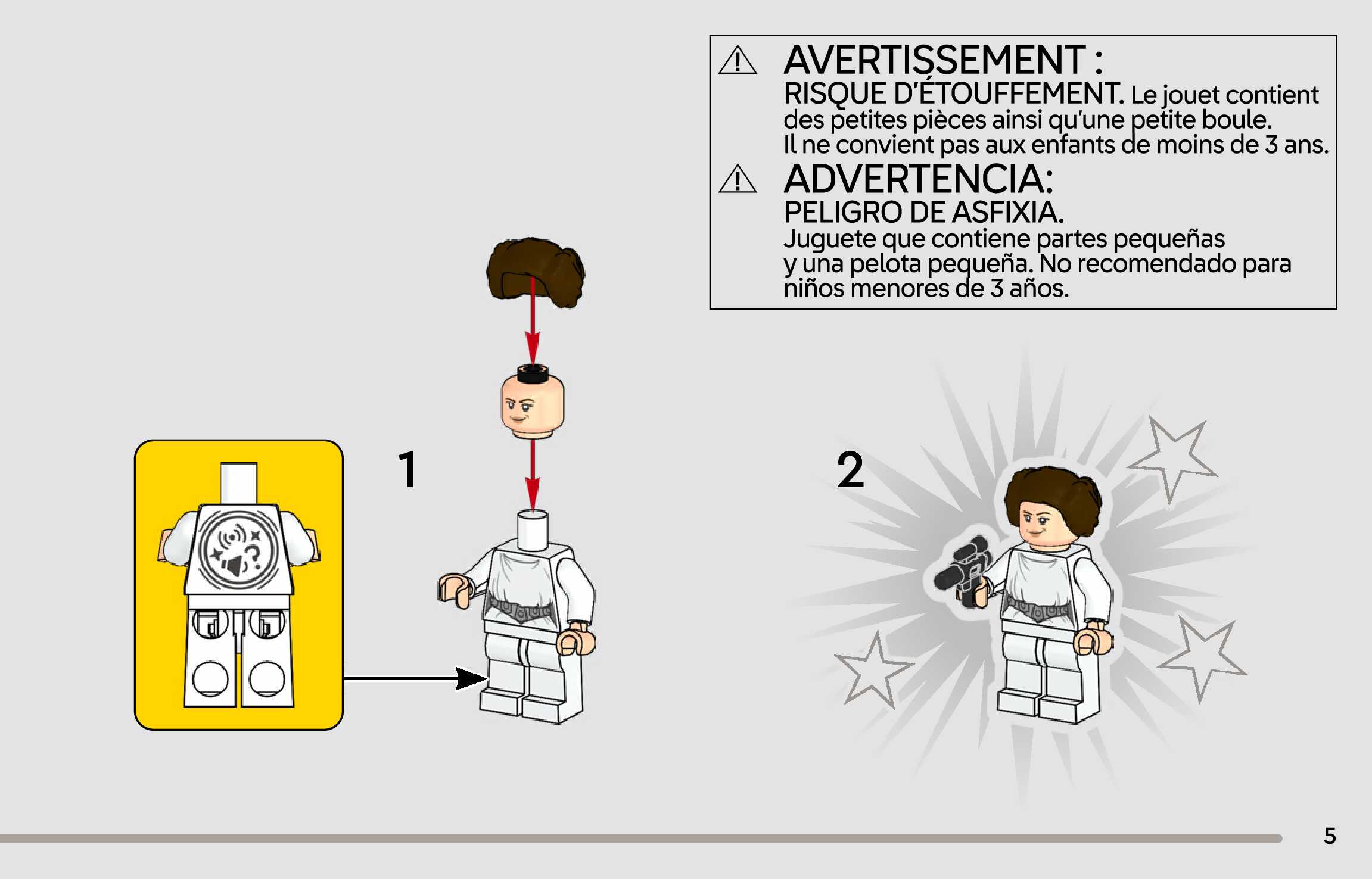 AVERTISSEMENT :
RISQUE D'ÉTOUFFEMENT. Le jouet contient des petites pièces ainsi qu'une petite boule. Il ne convient pas aux enfants de moins de 3 ans.

ADVERTENCIA:
PELIGRO DE ASFIXIA.
Juguete que contiene partes pequeñas y una pelota pequeña. No recomendado para niños menores de 3 años.

1

2

5