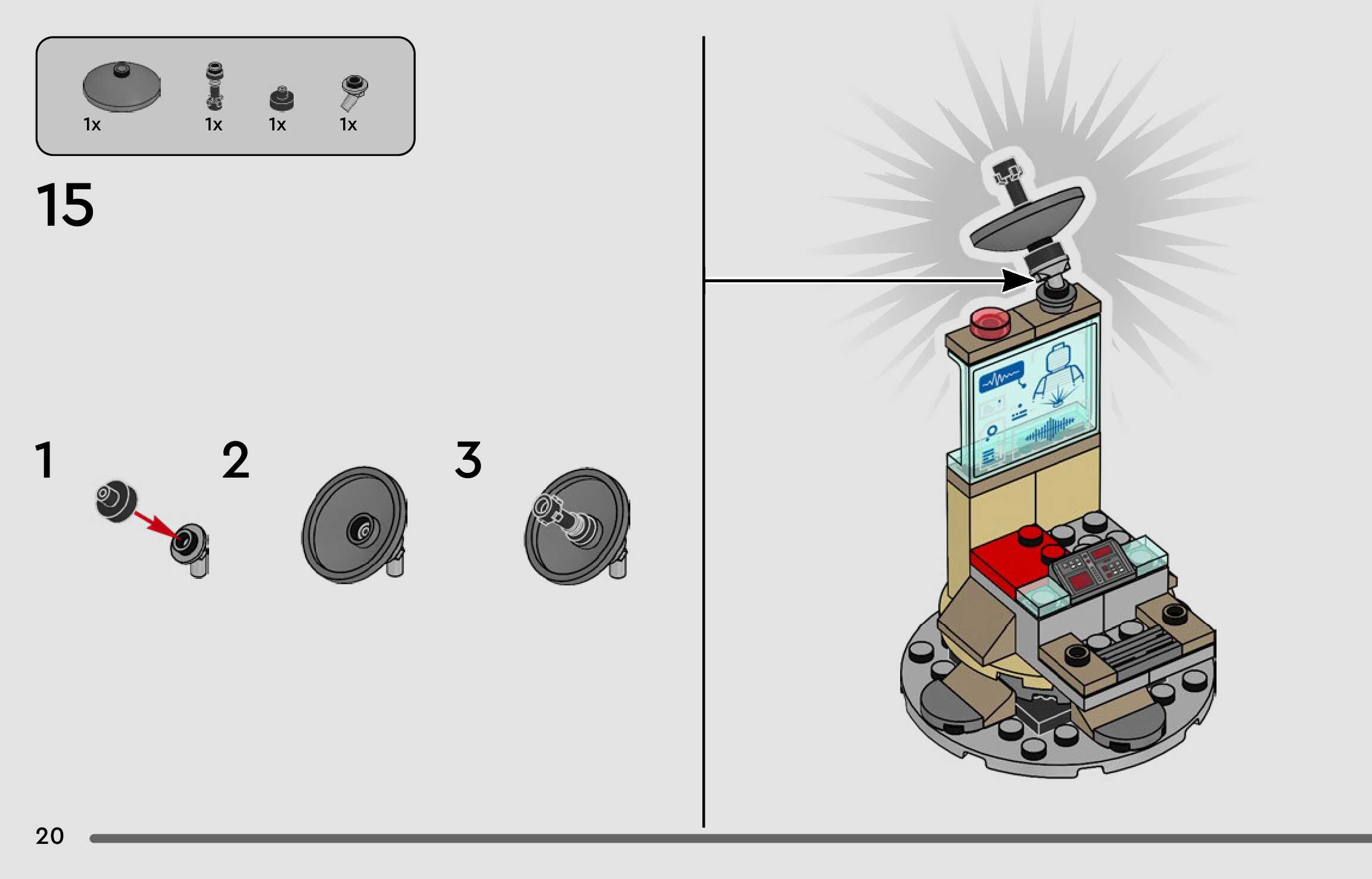 1x 1x 1x 1x

15

1

2

3

20