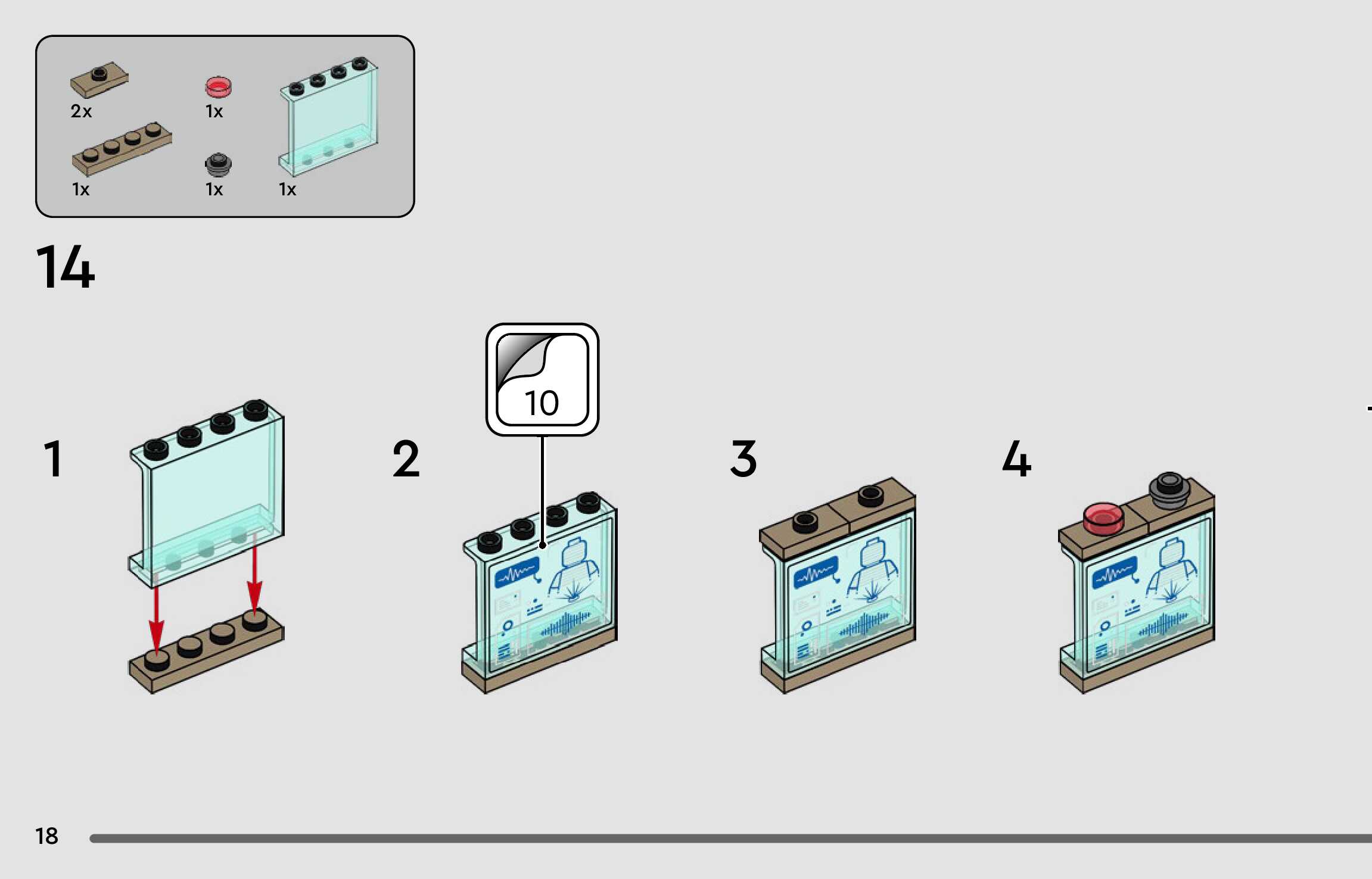 2x
1x
1x
1x
1x

14

1

2

10

3

4

18