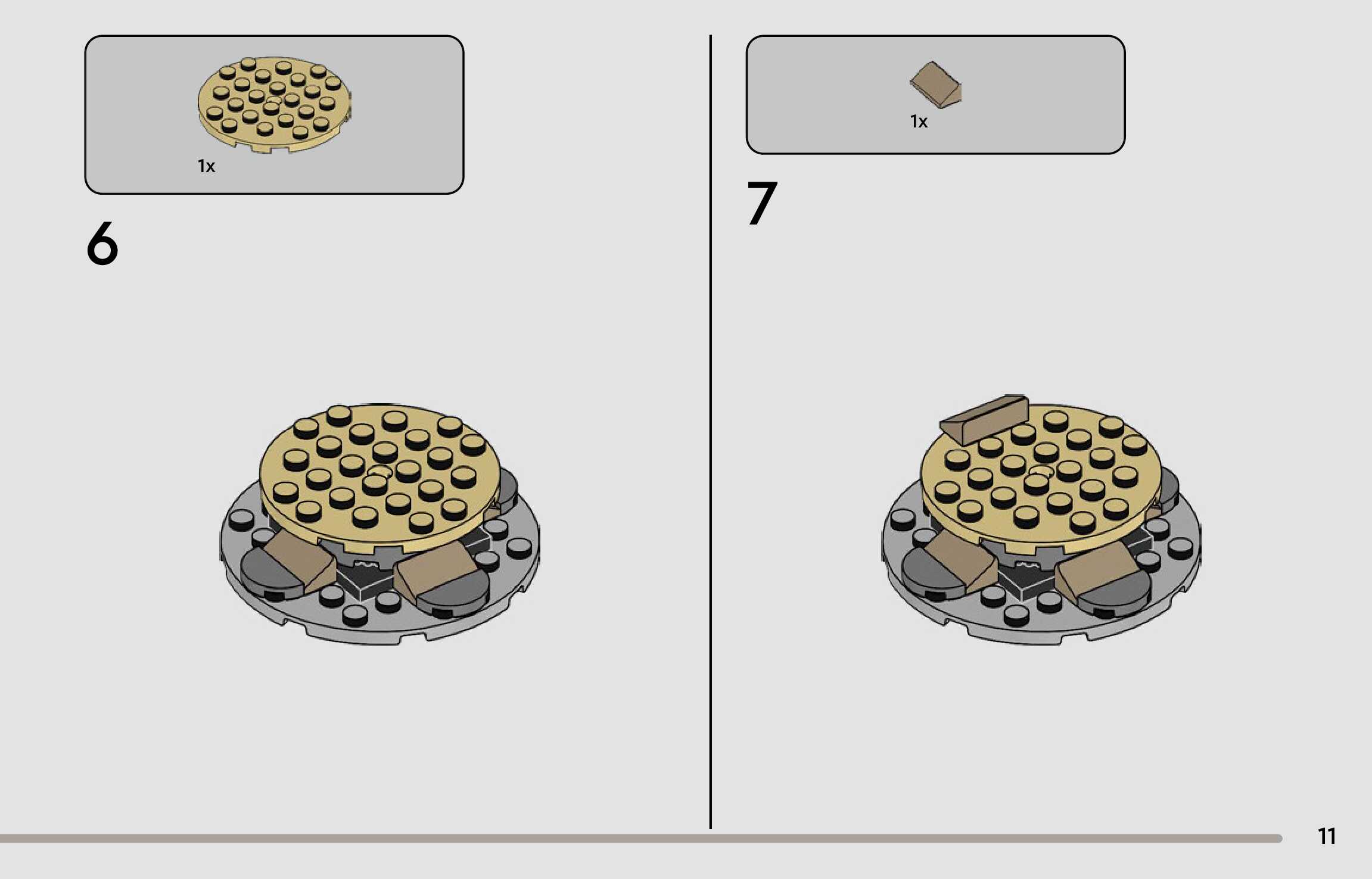 1x

6

1x

7

11