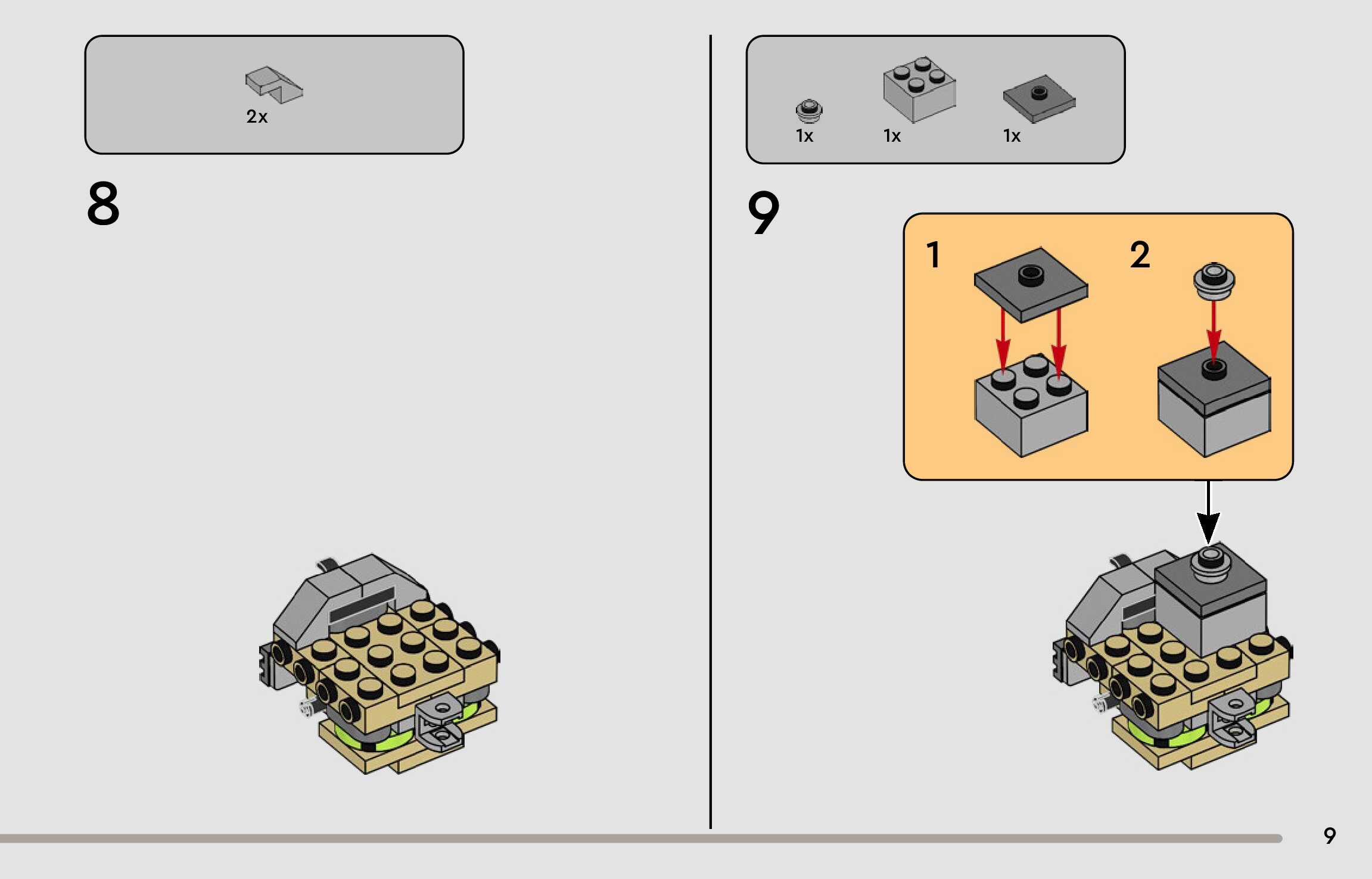 2x

8

1x 1x 1x

9

1

2

9