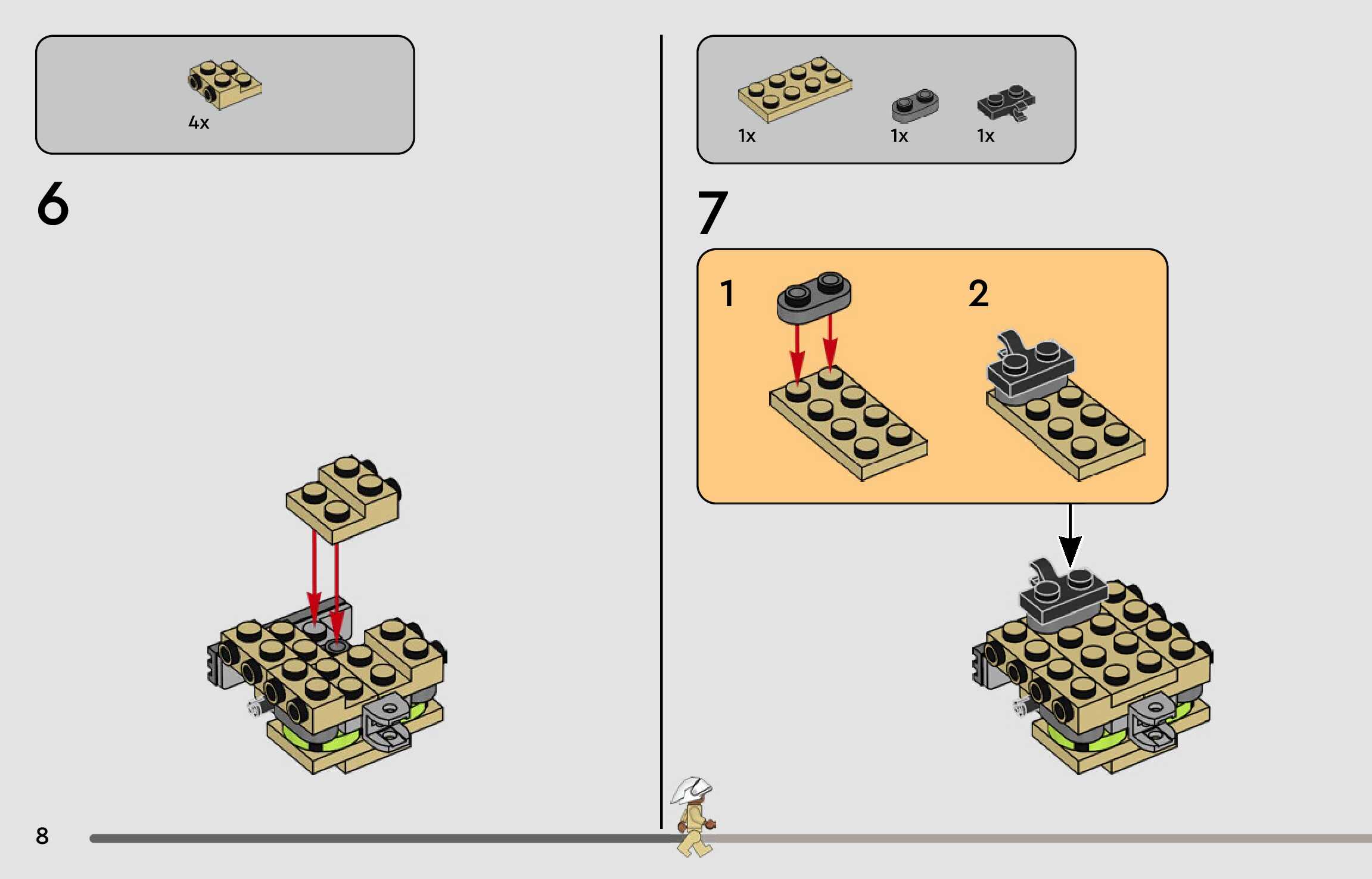 4x

6

1x
1x
1x

7

1

2

8