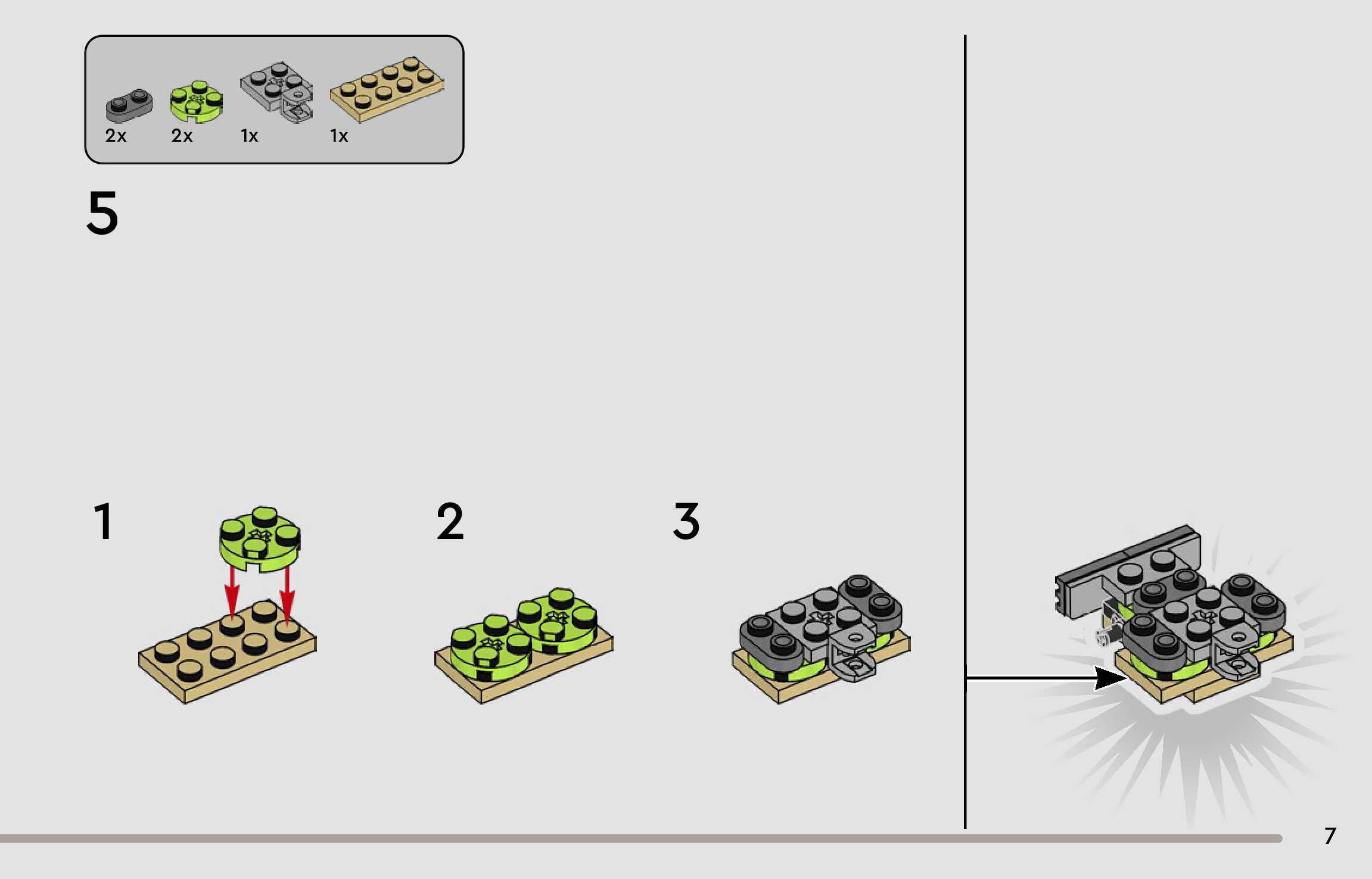 2x 2x 1x 1x

5

1

2

3

7