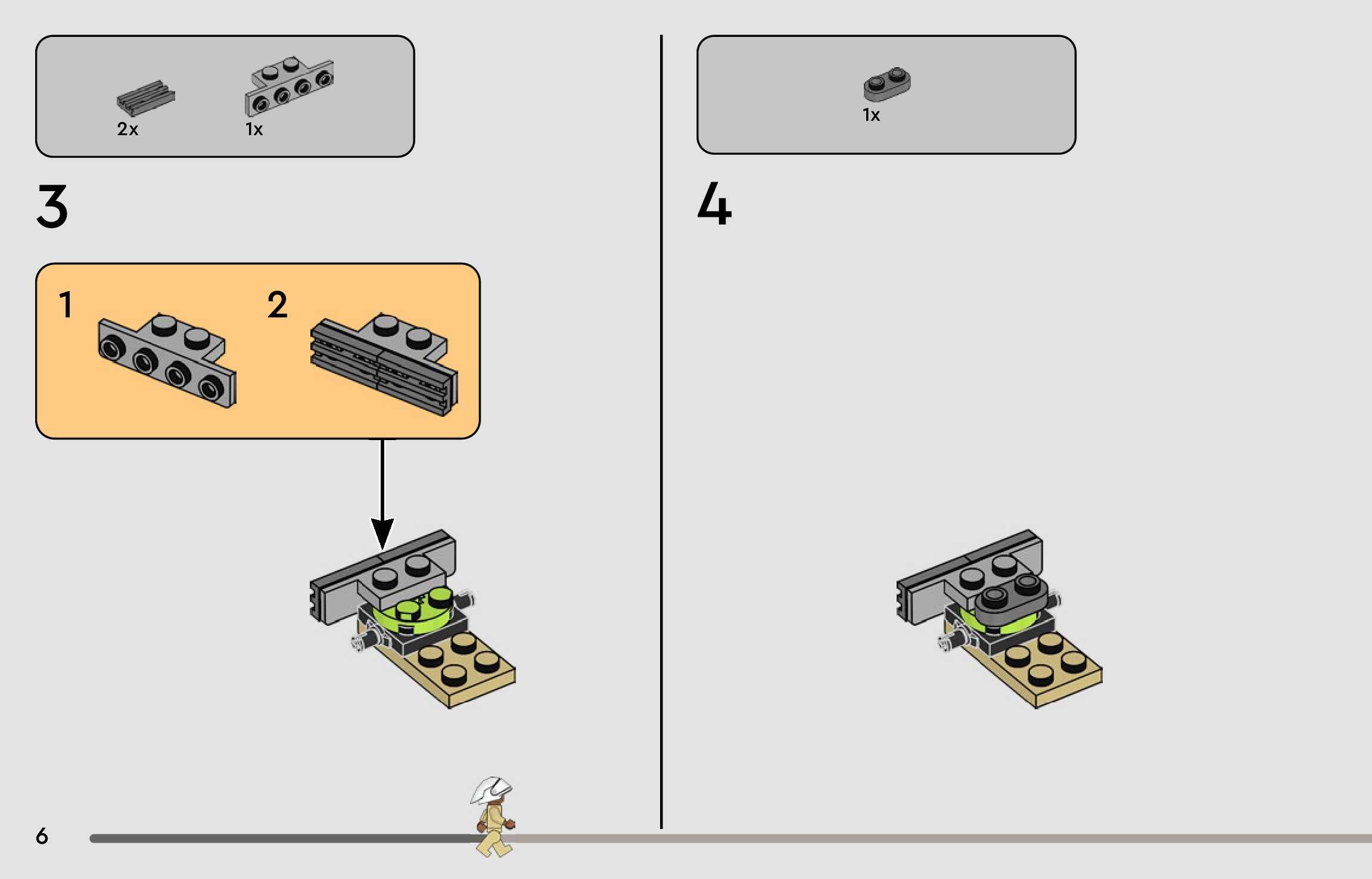 2x
1x

3

1
2

1x

4

6