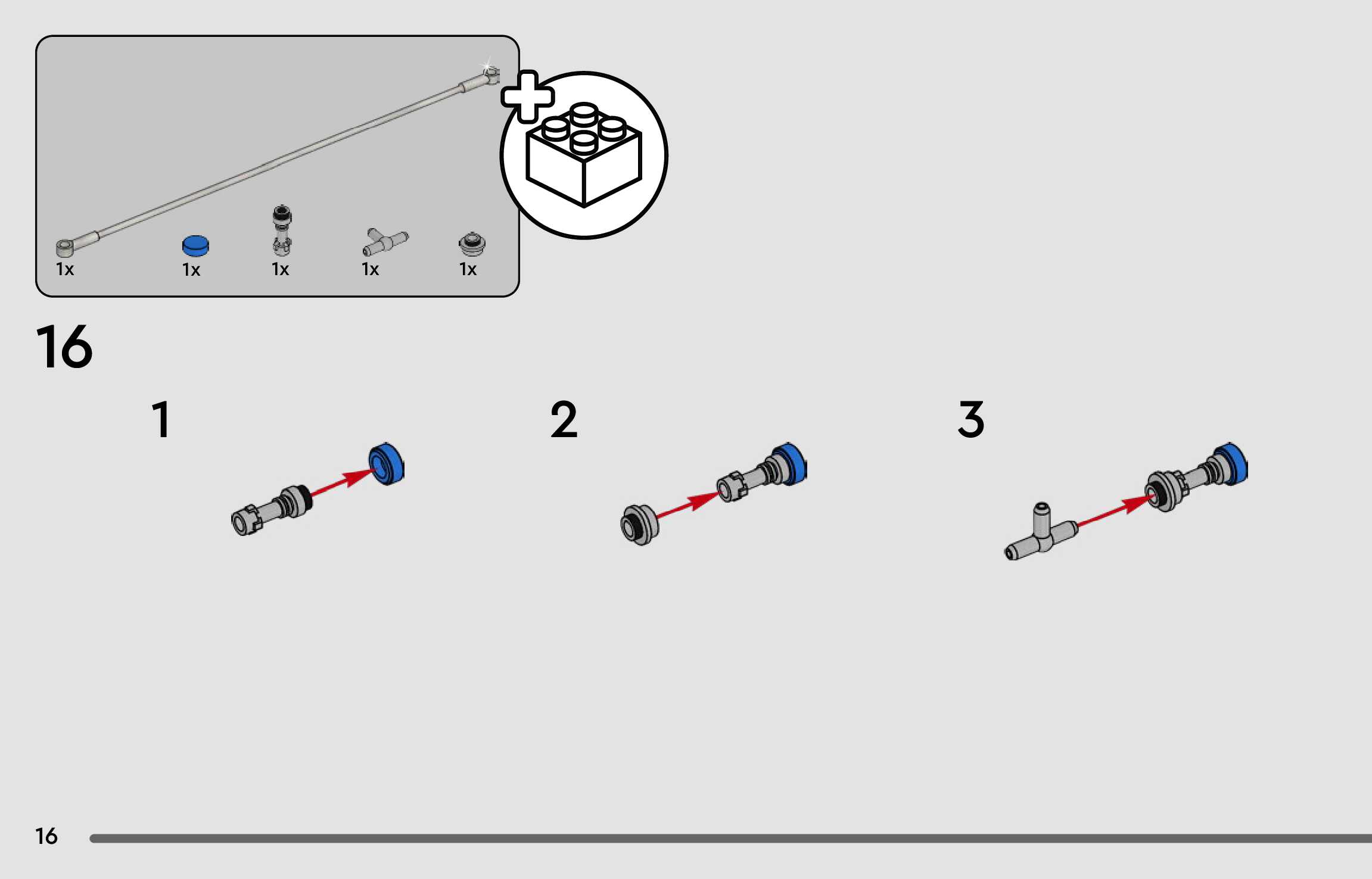 1x 1x 1x 1x 1x

16

1

2

3

16