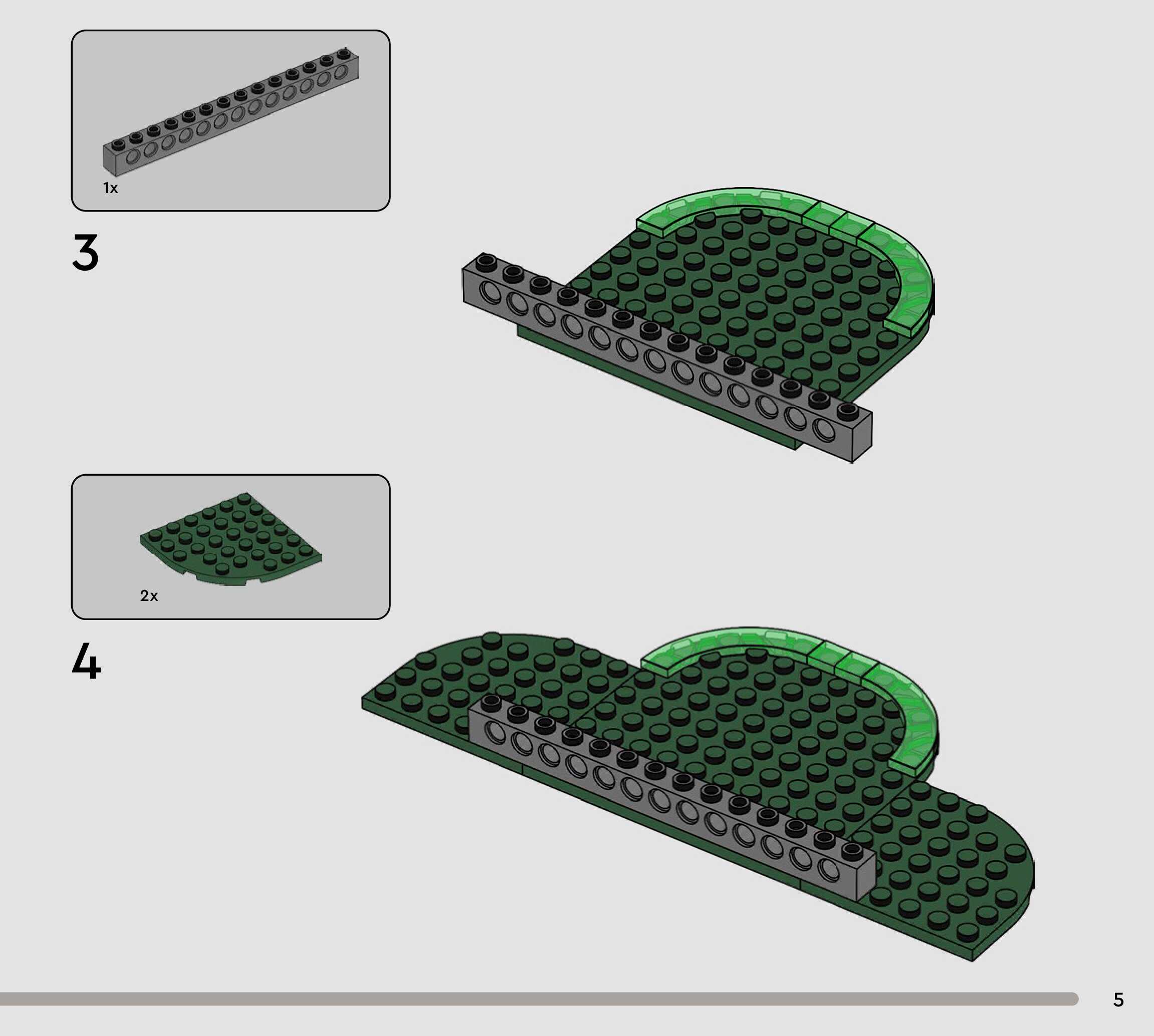 1x

3

2x

4

5