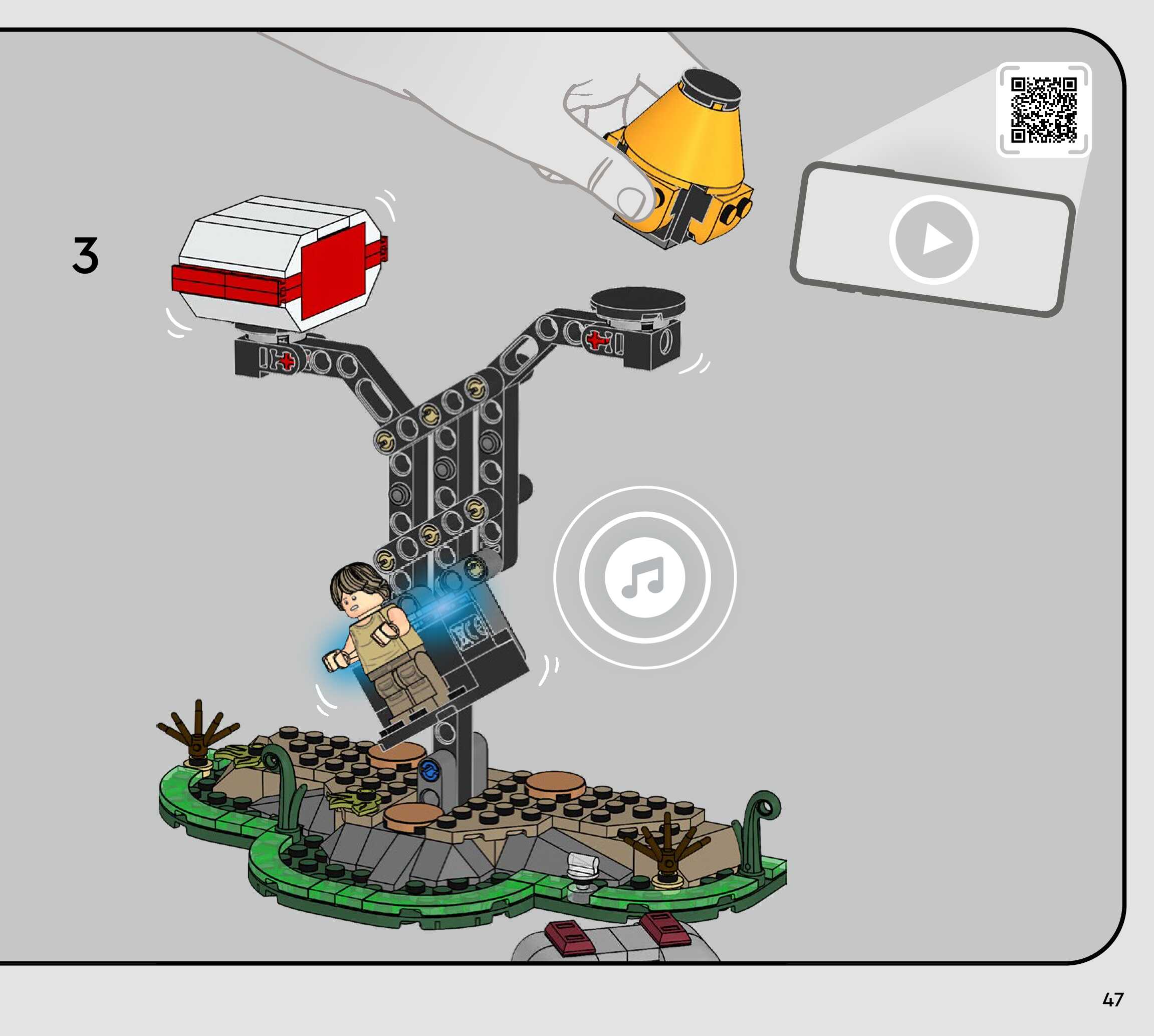 3

47