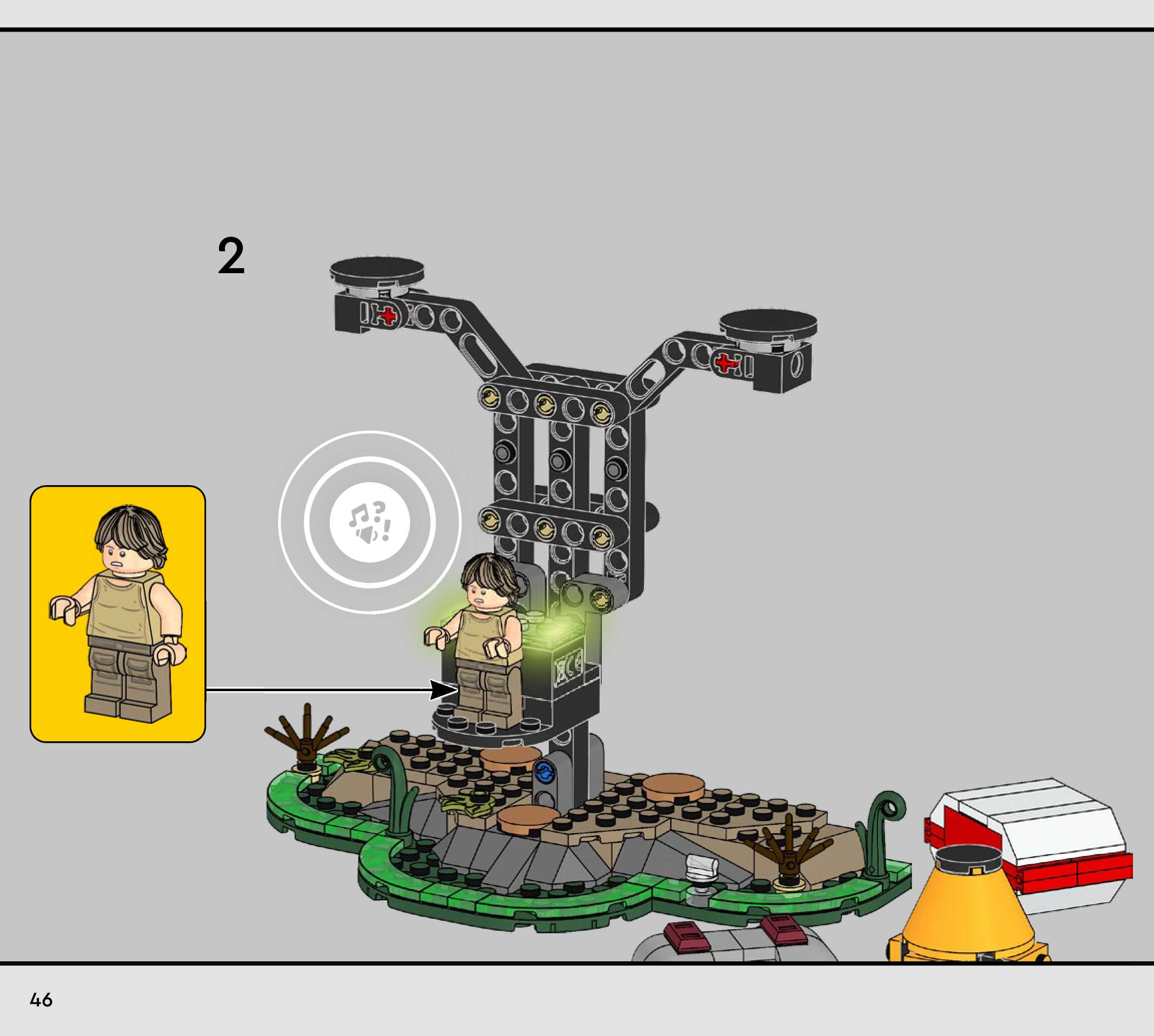 2

46