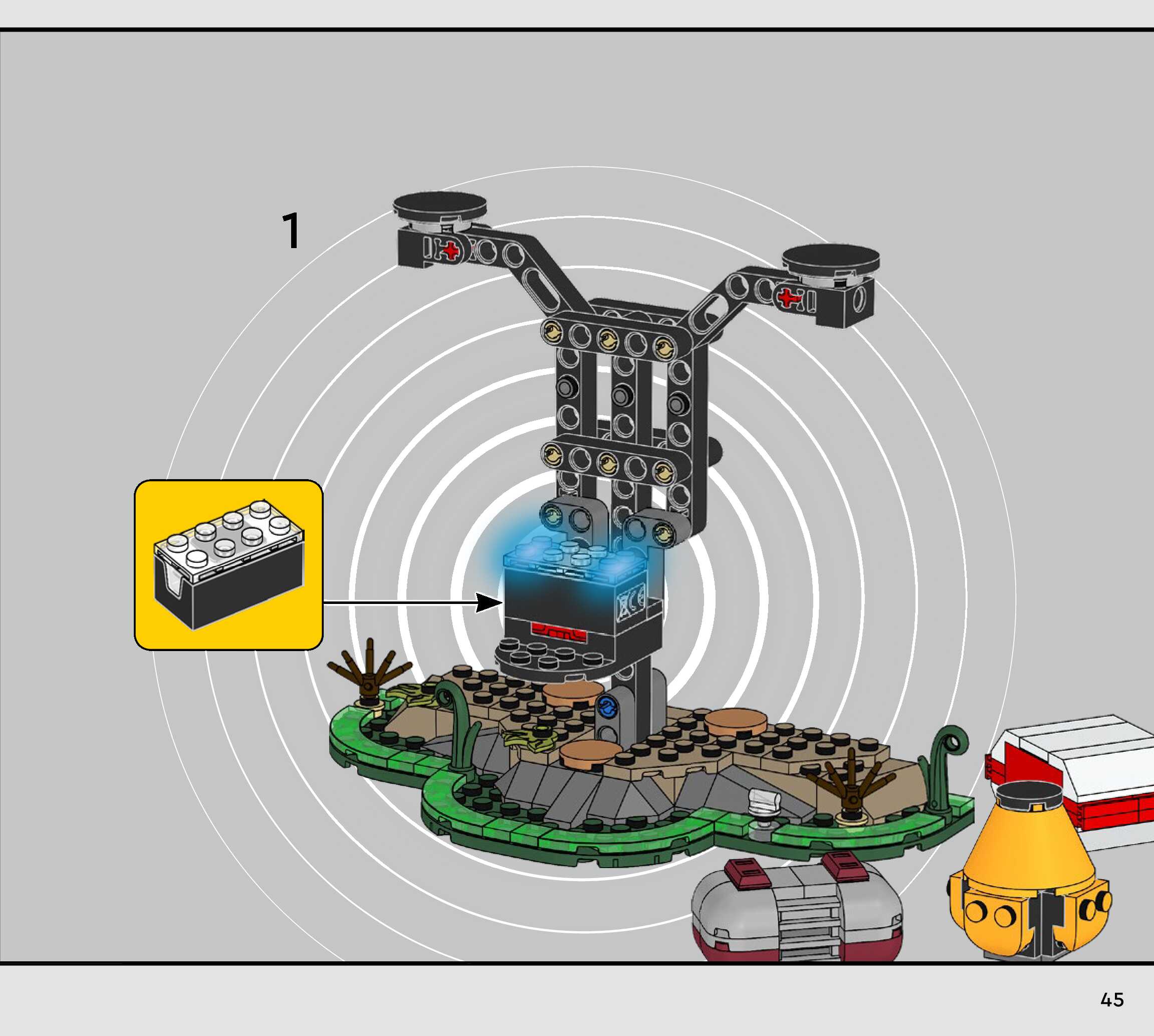 1

45