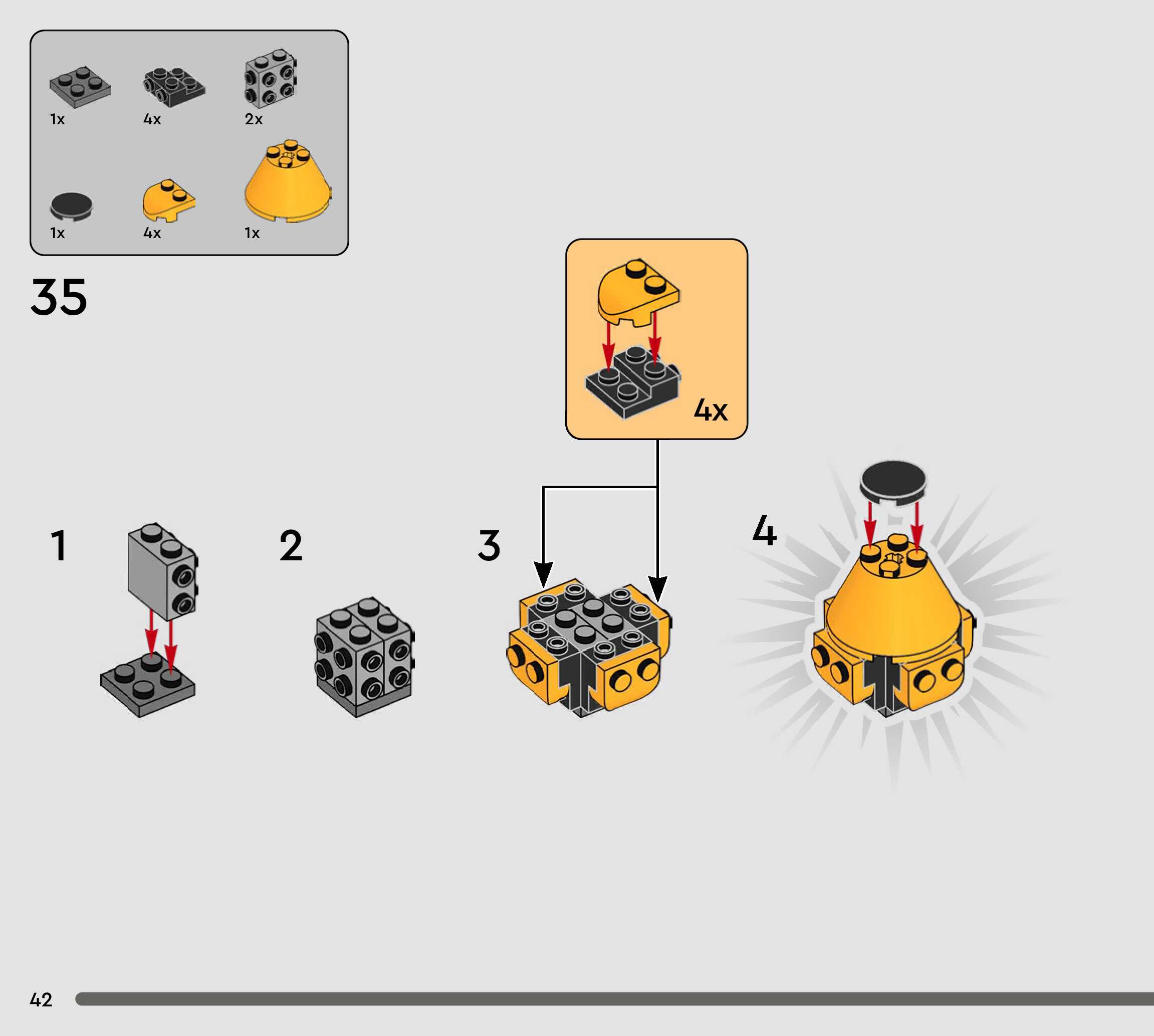 1x 4x 2x

1x 4x 1x

35

4x

1

2

3

4

42