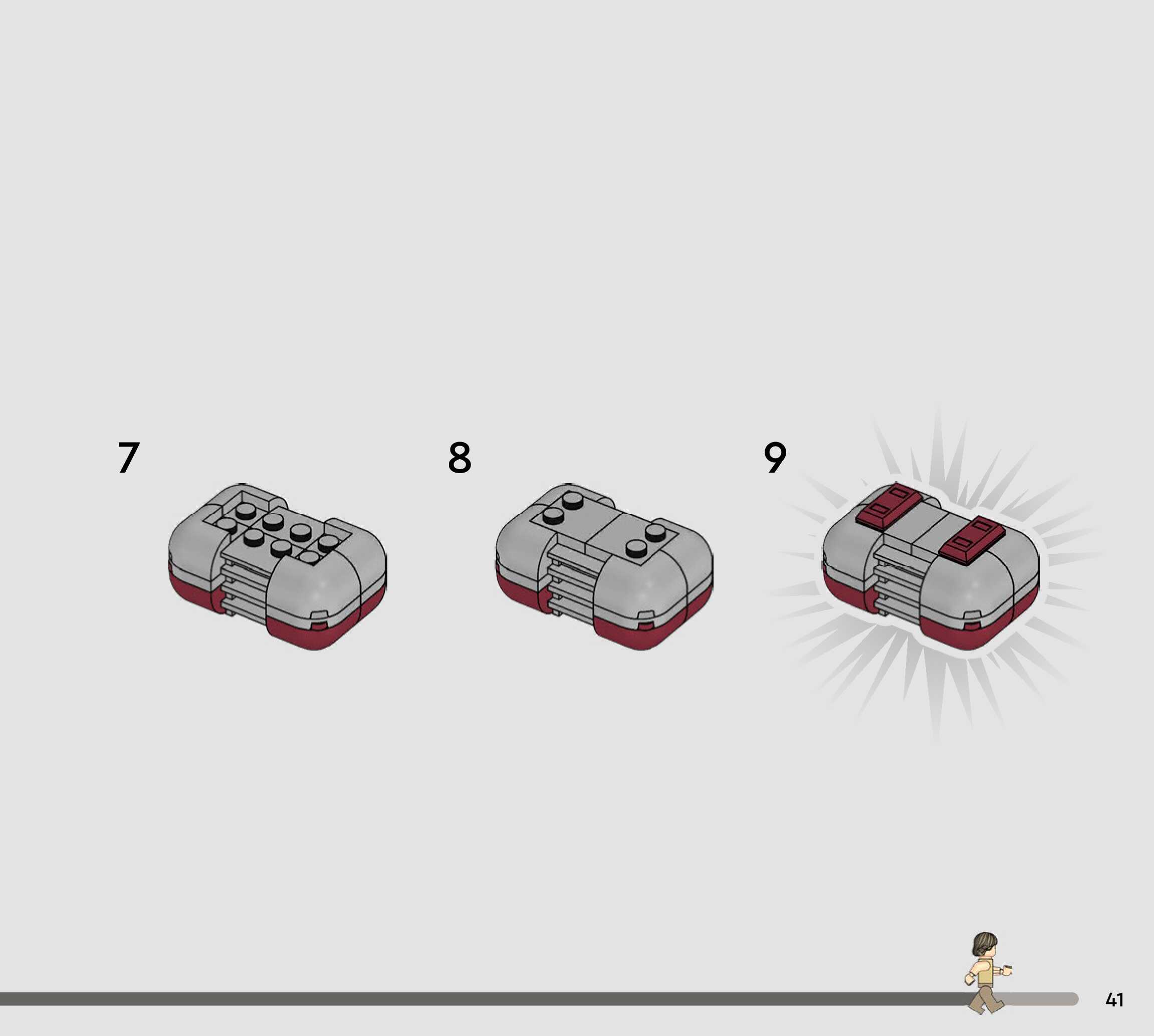 7

8

9

41