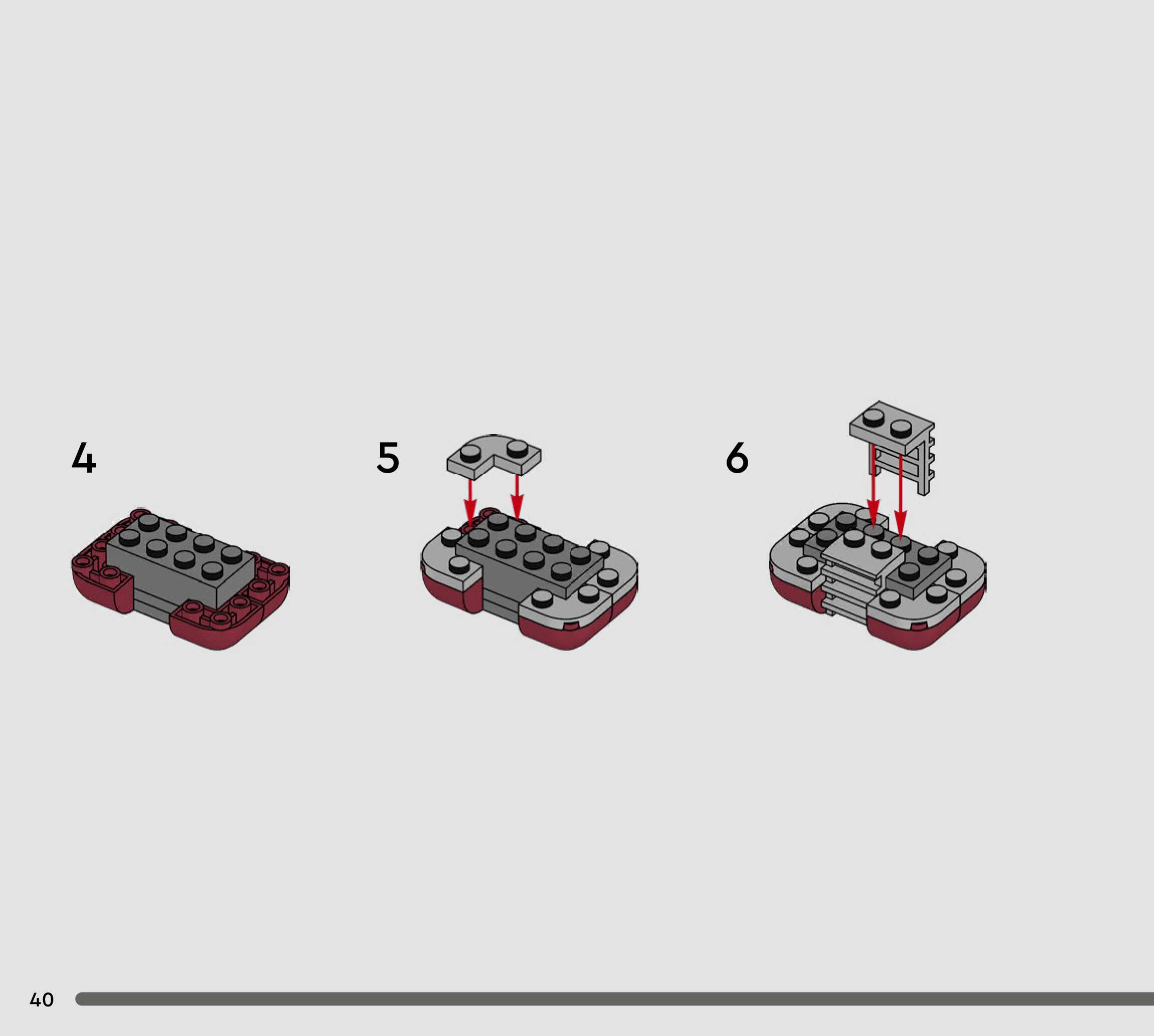 4

5

6

40