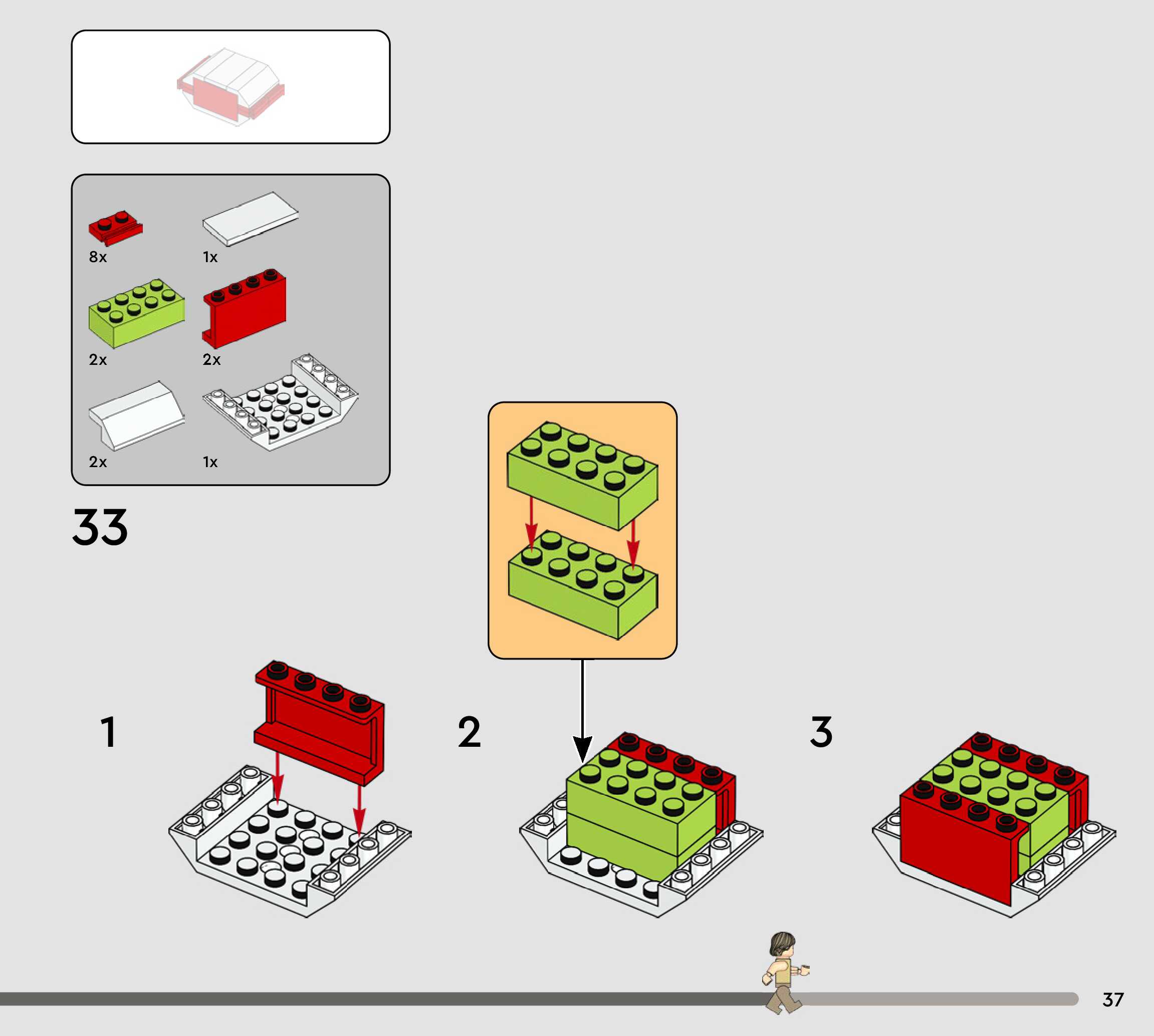 8x
1x
2x
2x
2x
1x

33

1

2

3

37