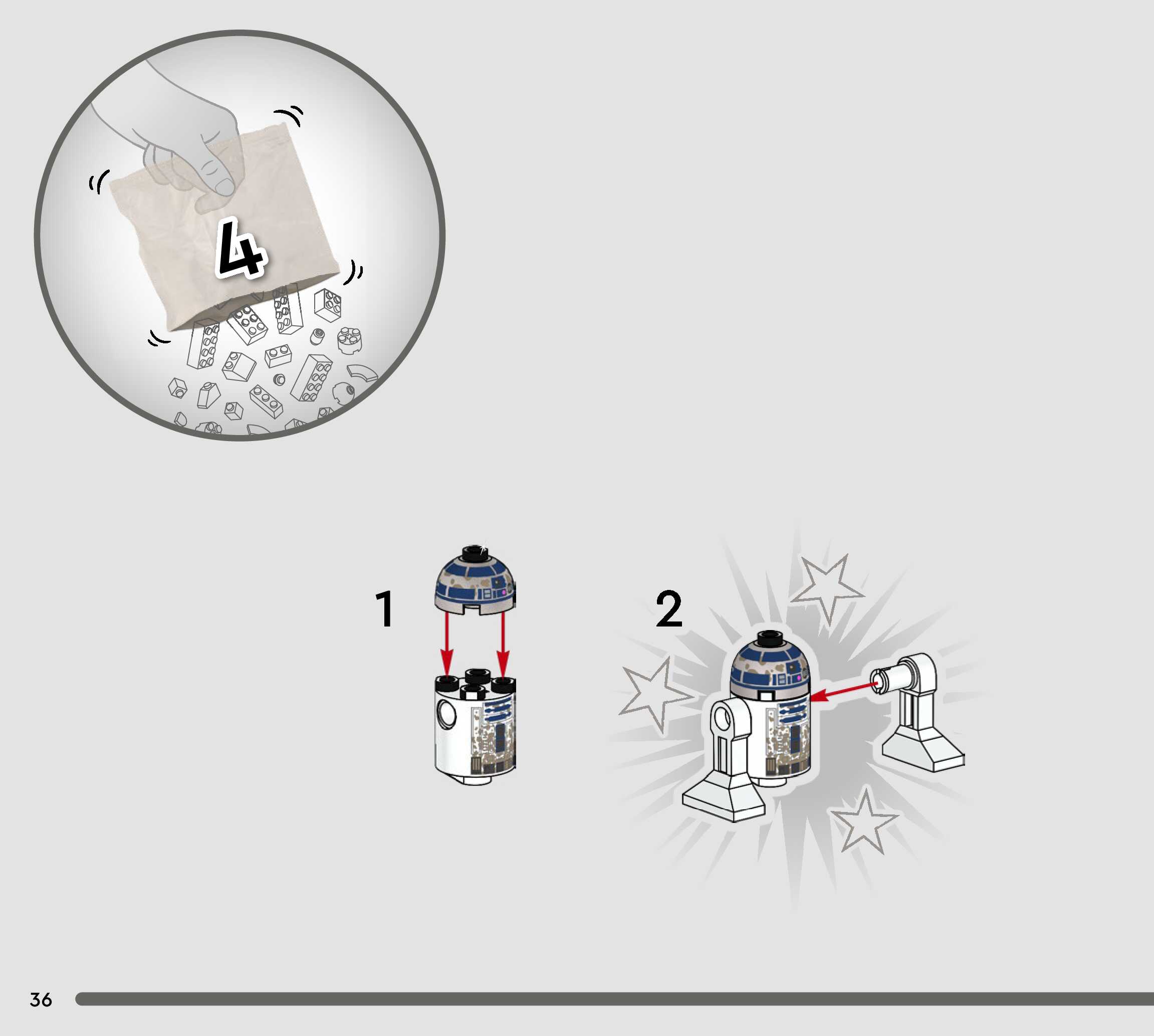 4

1

2

36