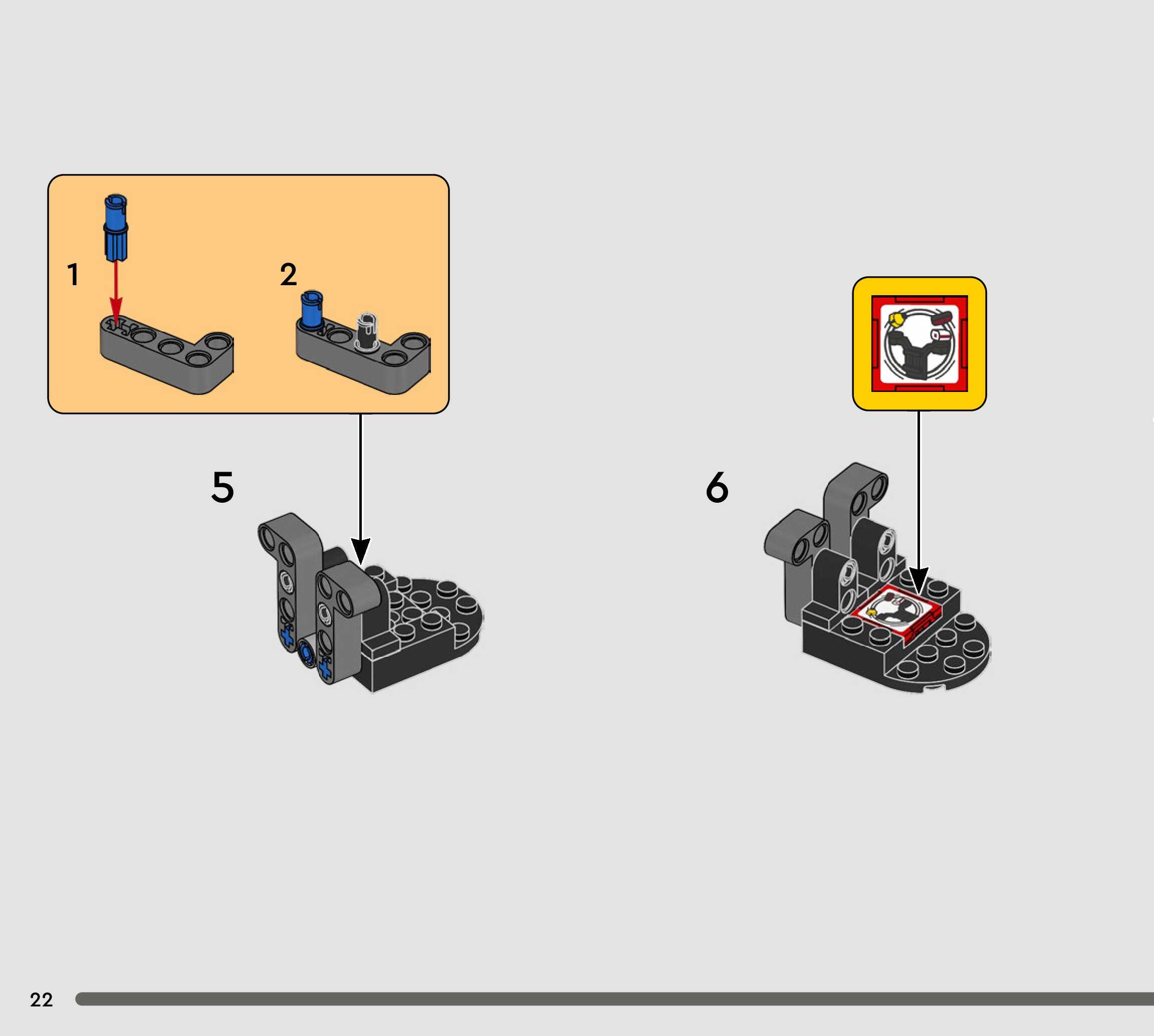 1

2

5

6

22