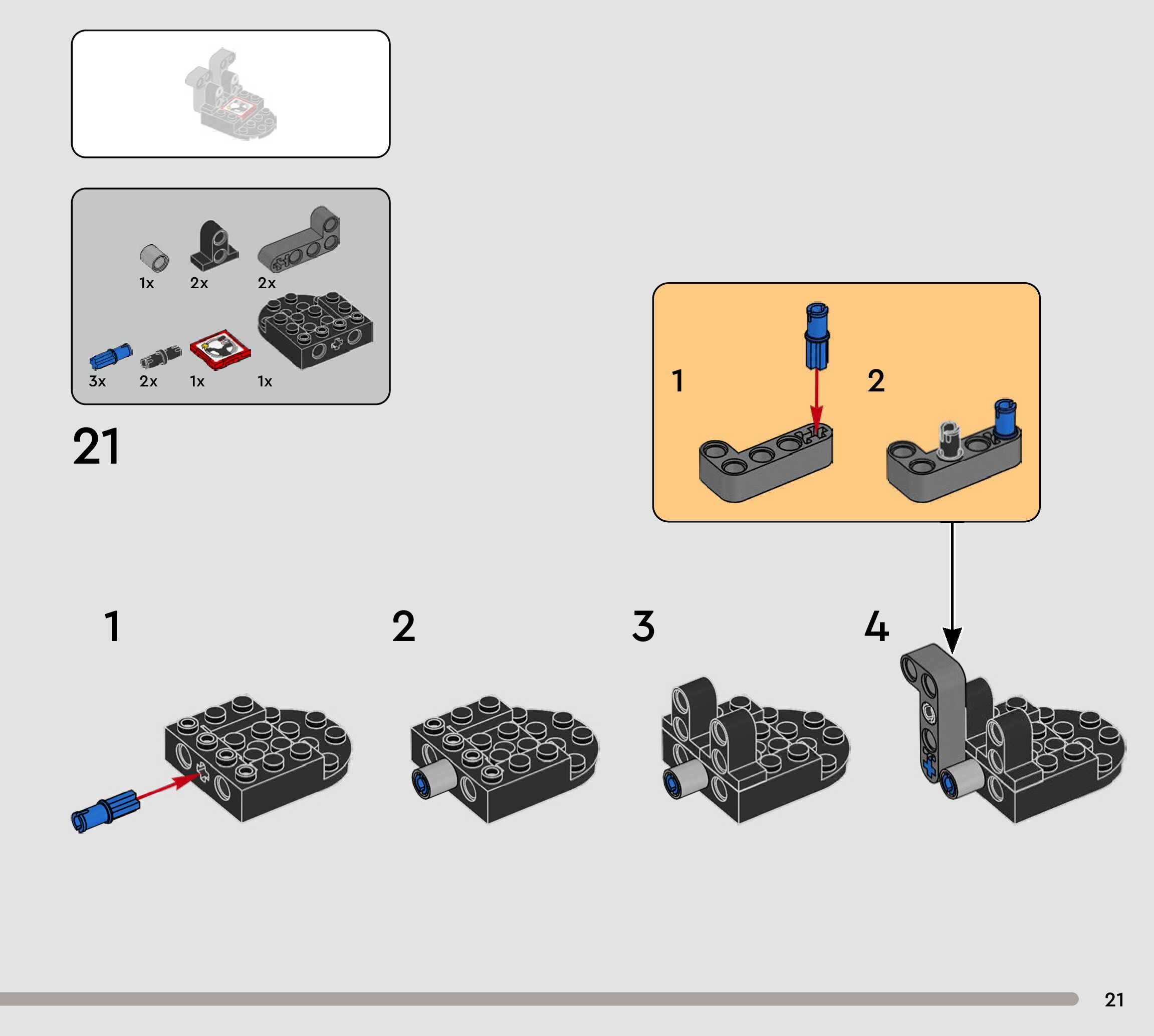 1x 2x 2x

3x 2x 1x 1x

21

1

2

1

2

3

4

21