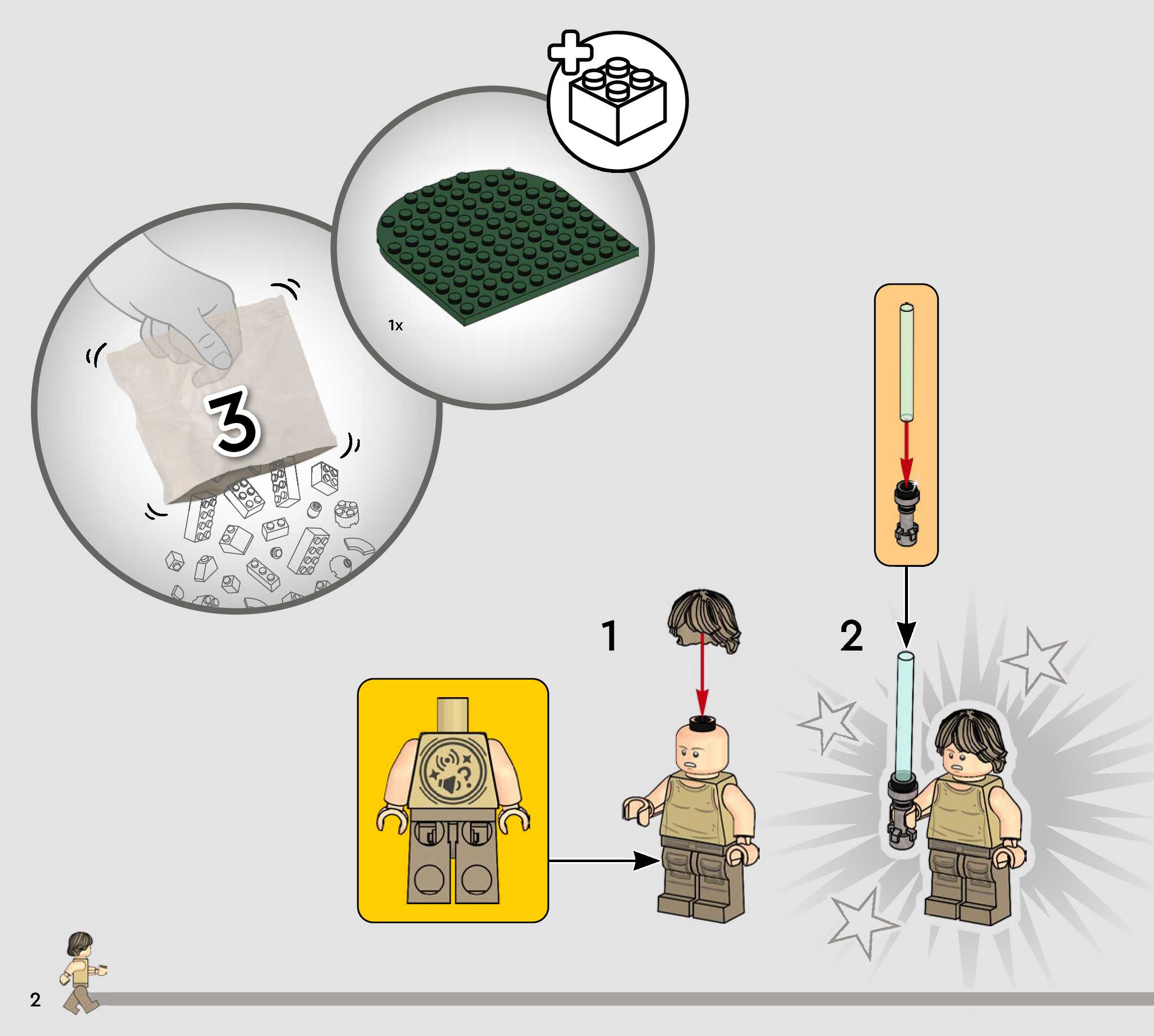 3

1x

1

2

2