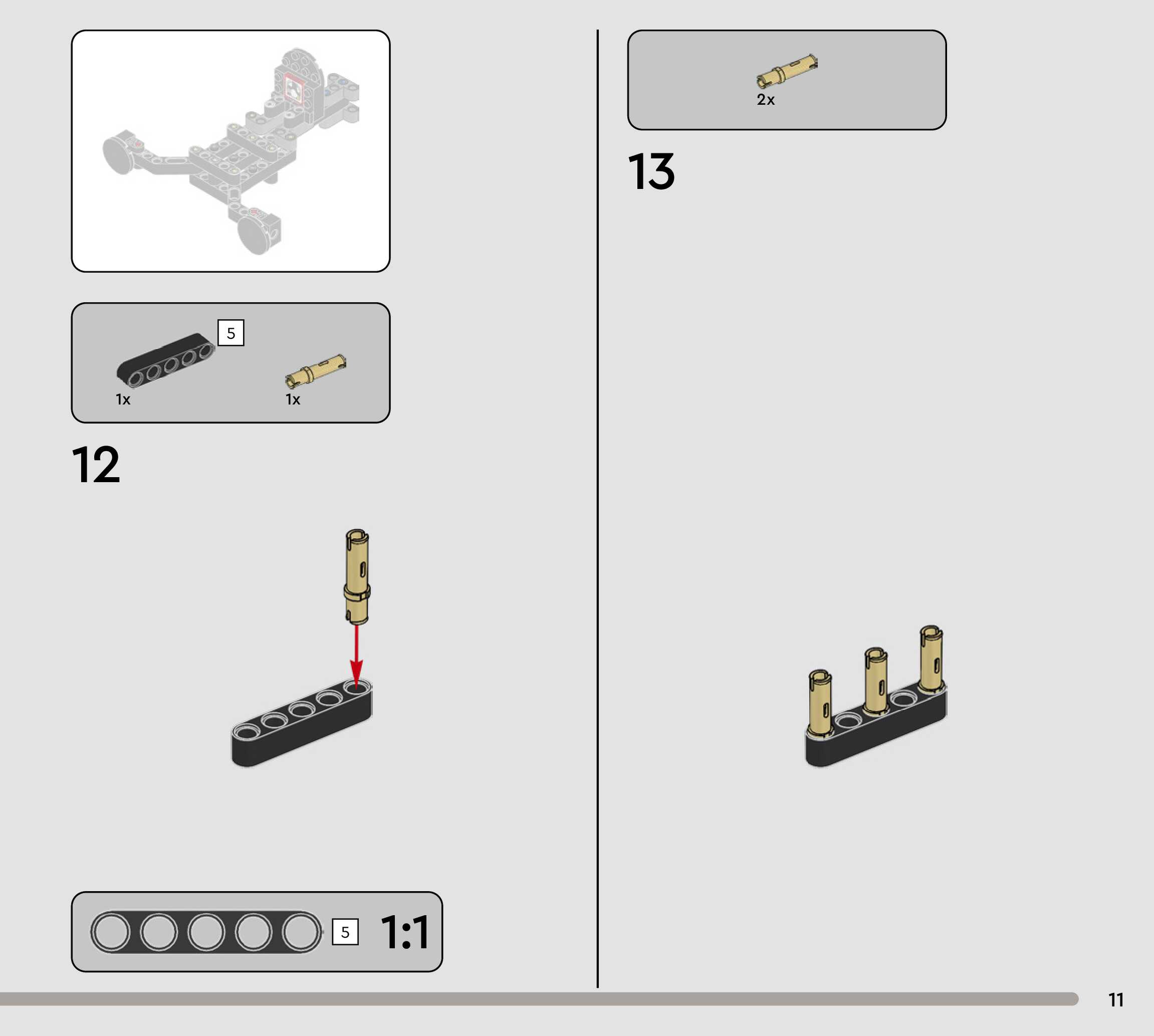 5

1x

1x

12

5

1:1

2x

13

11