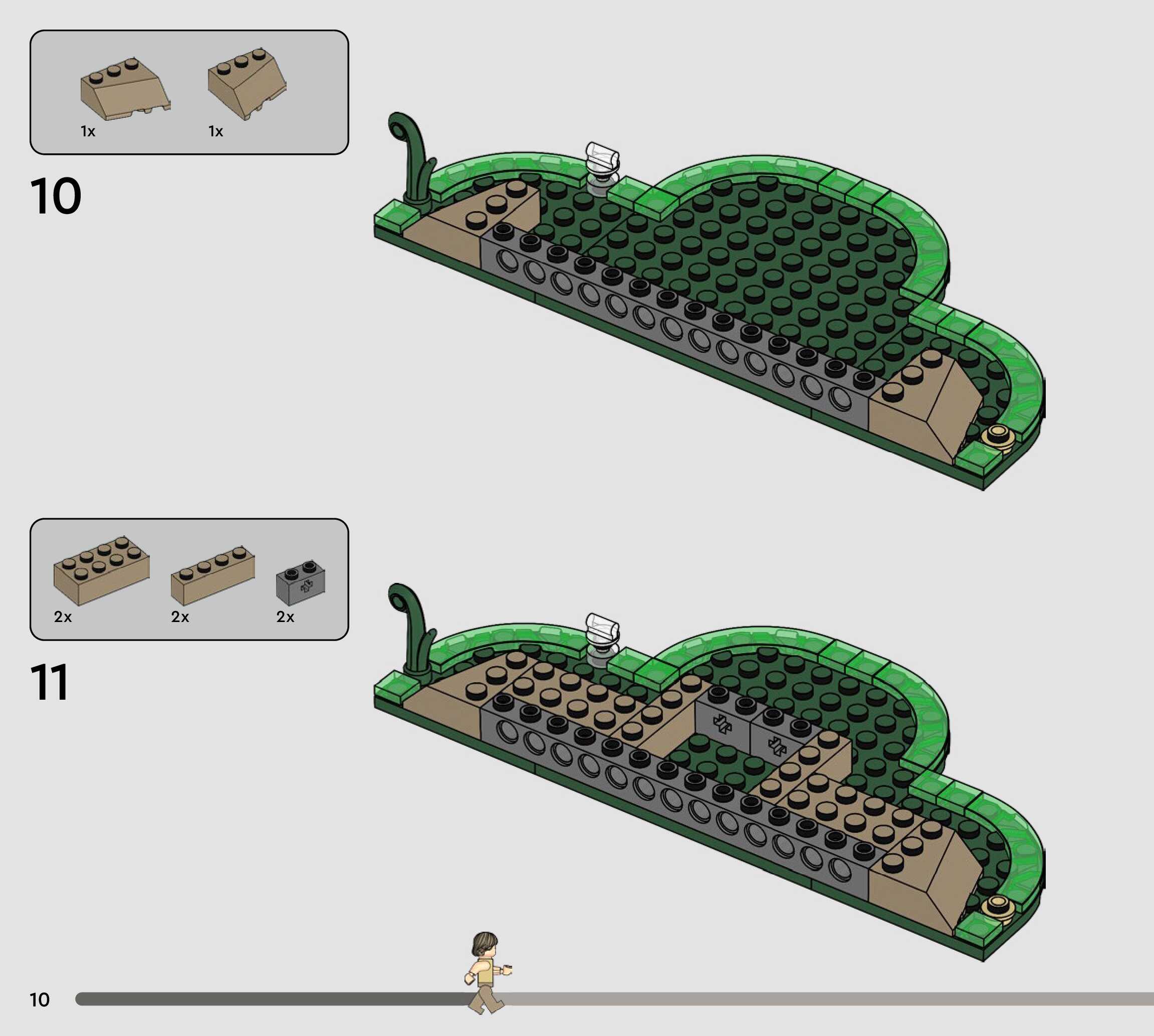 1x 1x

10

2x 2x 2x

11

10