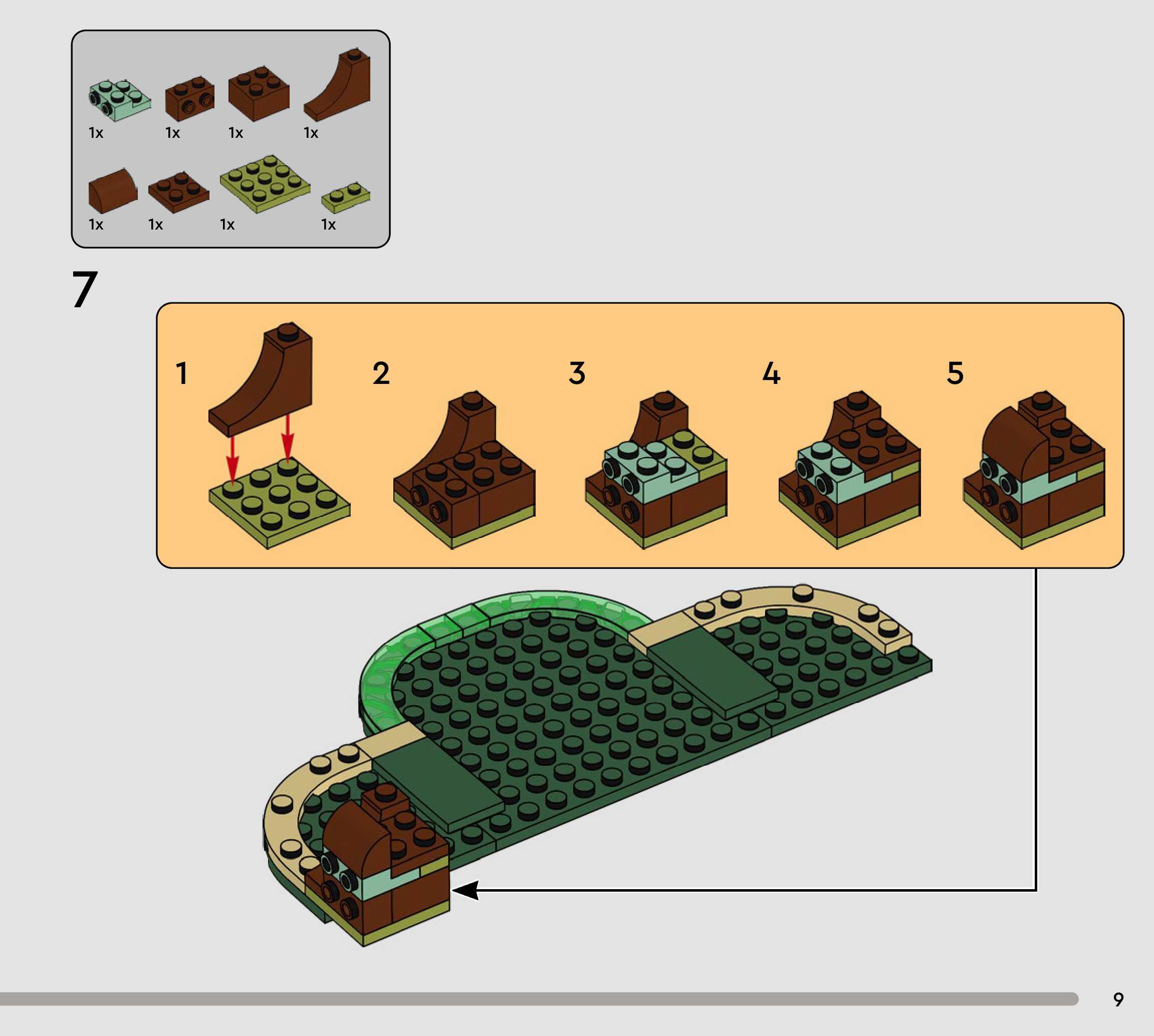 1x 1x 1x 1x

1x 1x 1x 1x

7

1

2

3

4

5

9