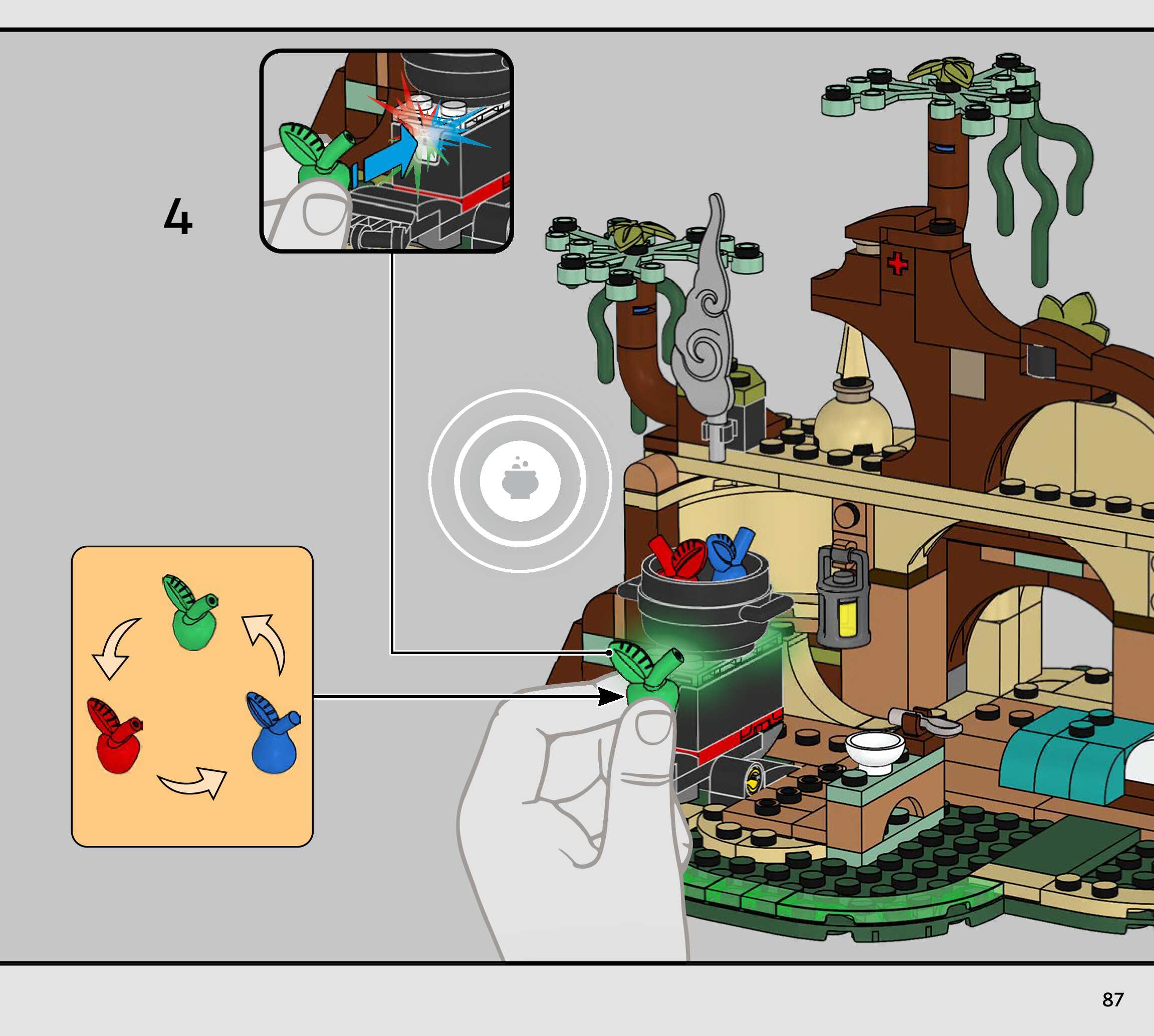 4

87