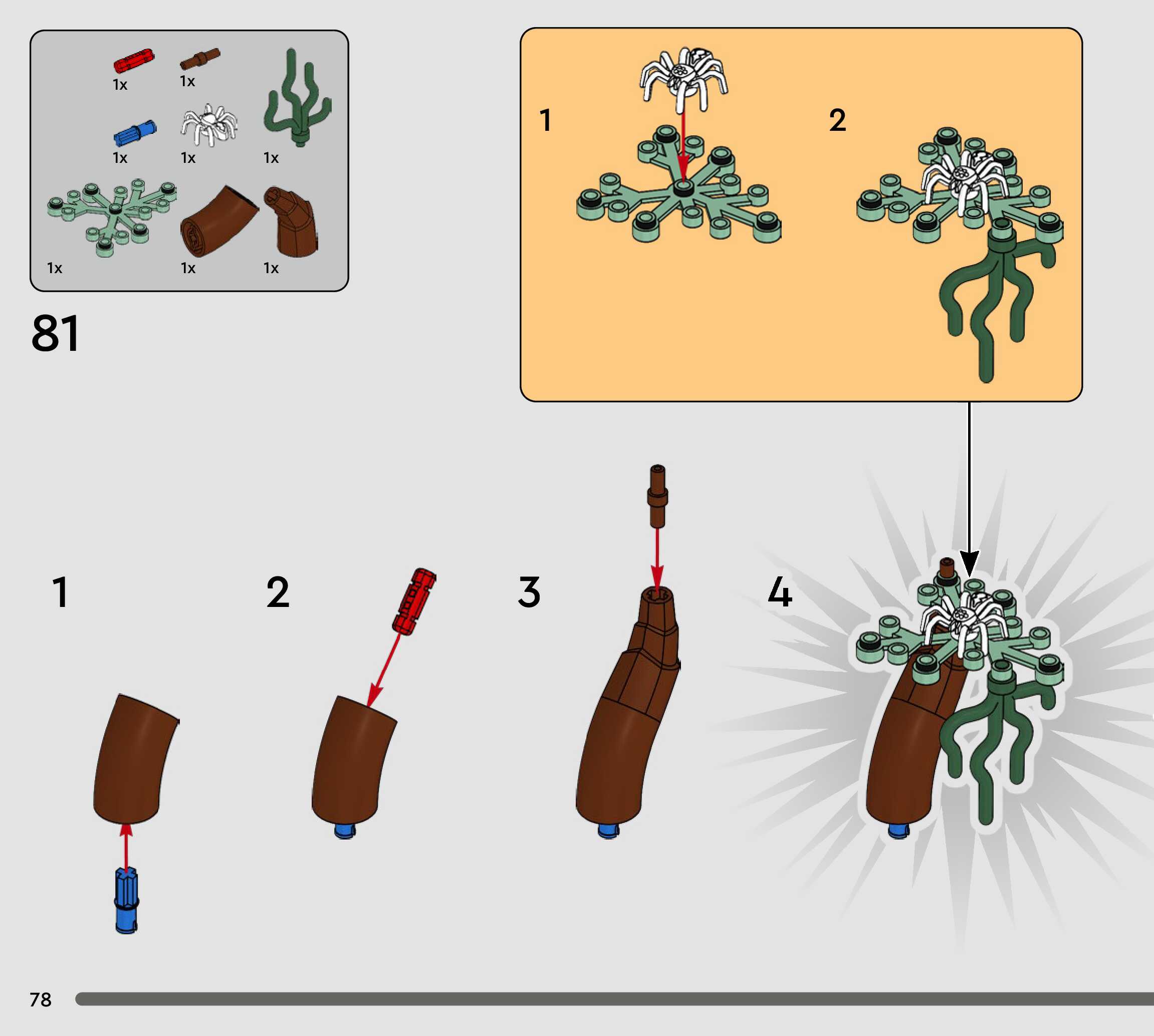 1x
1x
1x
1x
1x
1x
1x
1x

81

1
2

1
2
3
4

78