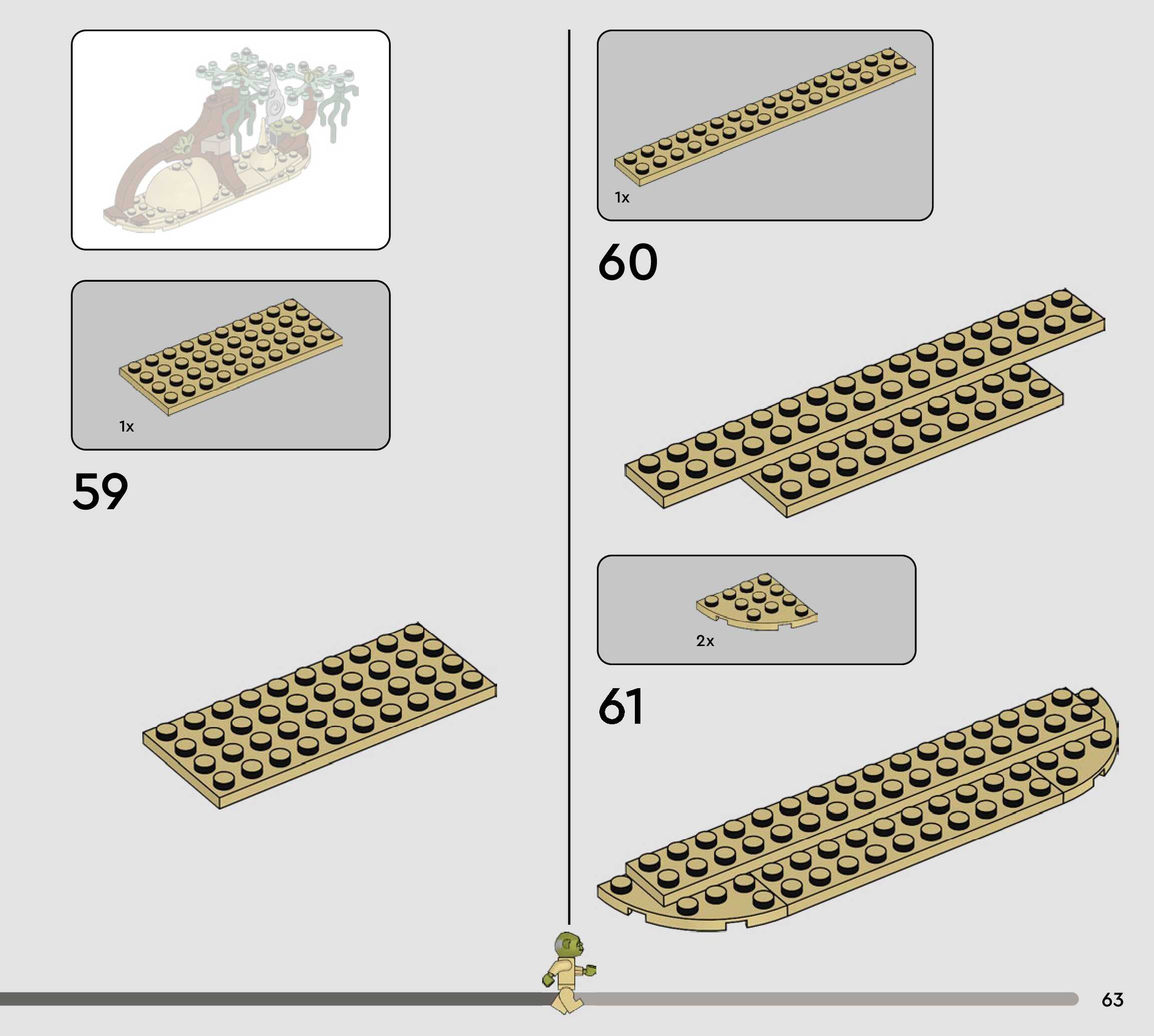 1x

59

1x

60

2x

61

63