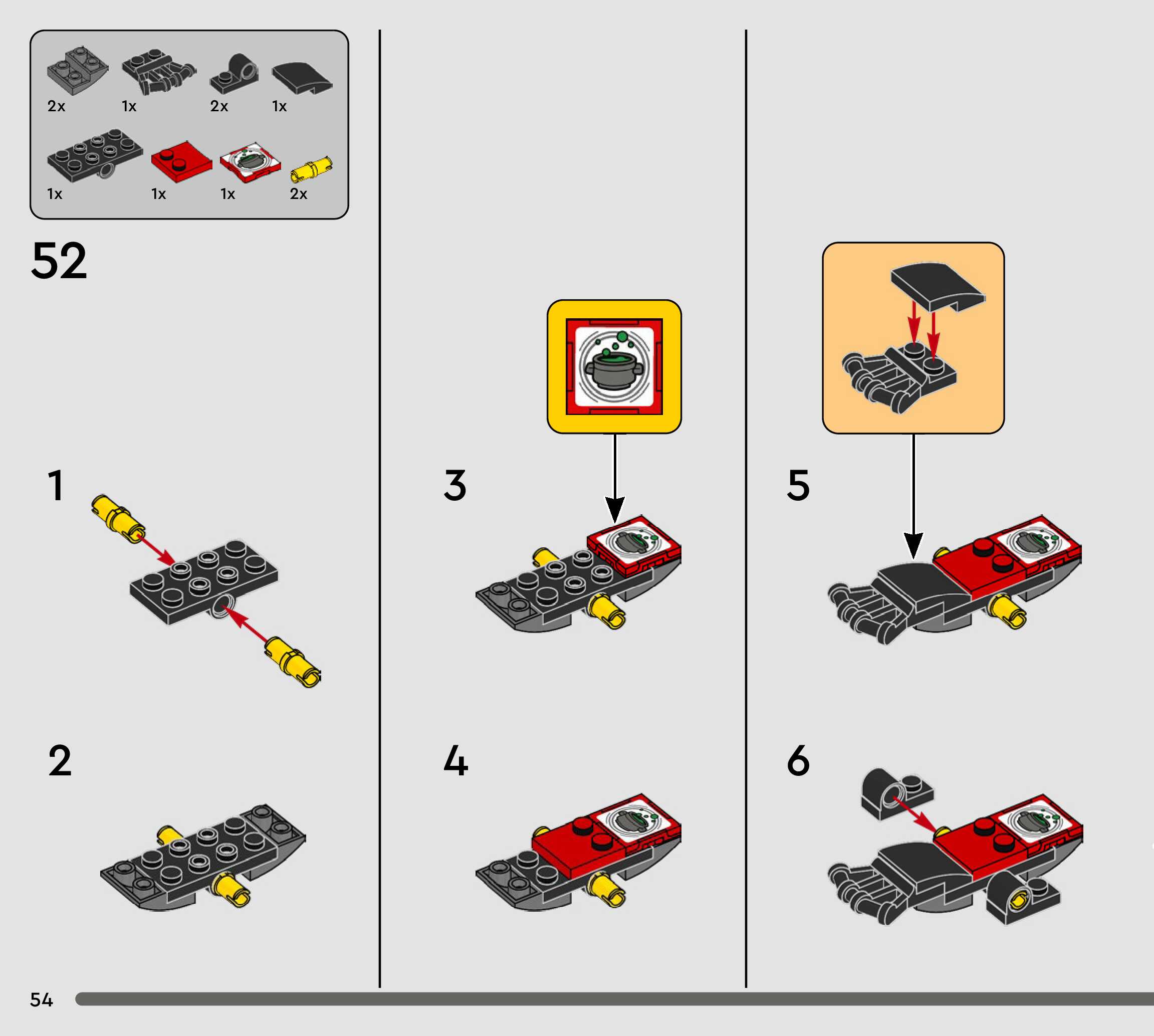 2x 1x 2x 1x
1x 1x 1x 2x

52

1

2

3

4

5

6

54