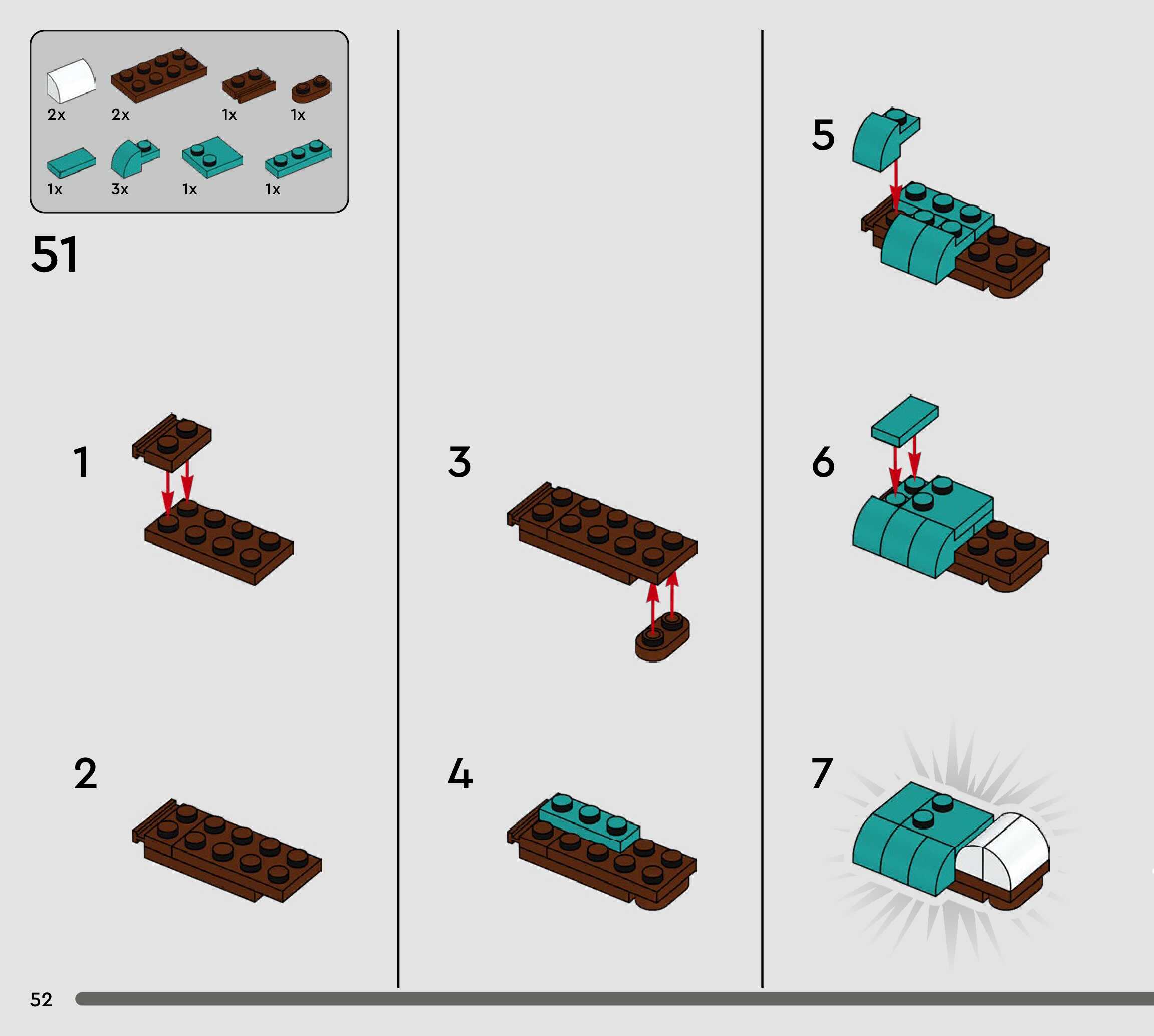 2x 2x 1x 1x

1x 3x 1x 1x

51

1

2

3

4

5

6

7

52