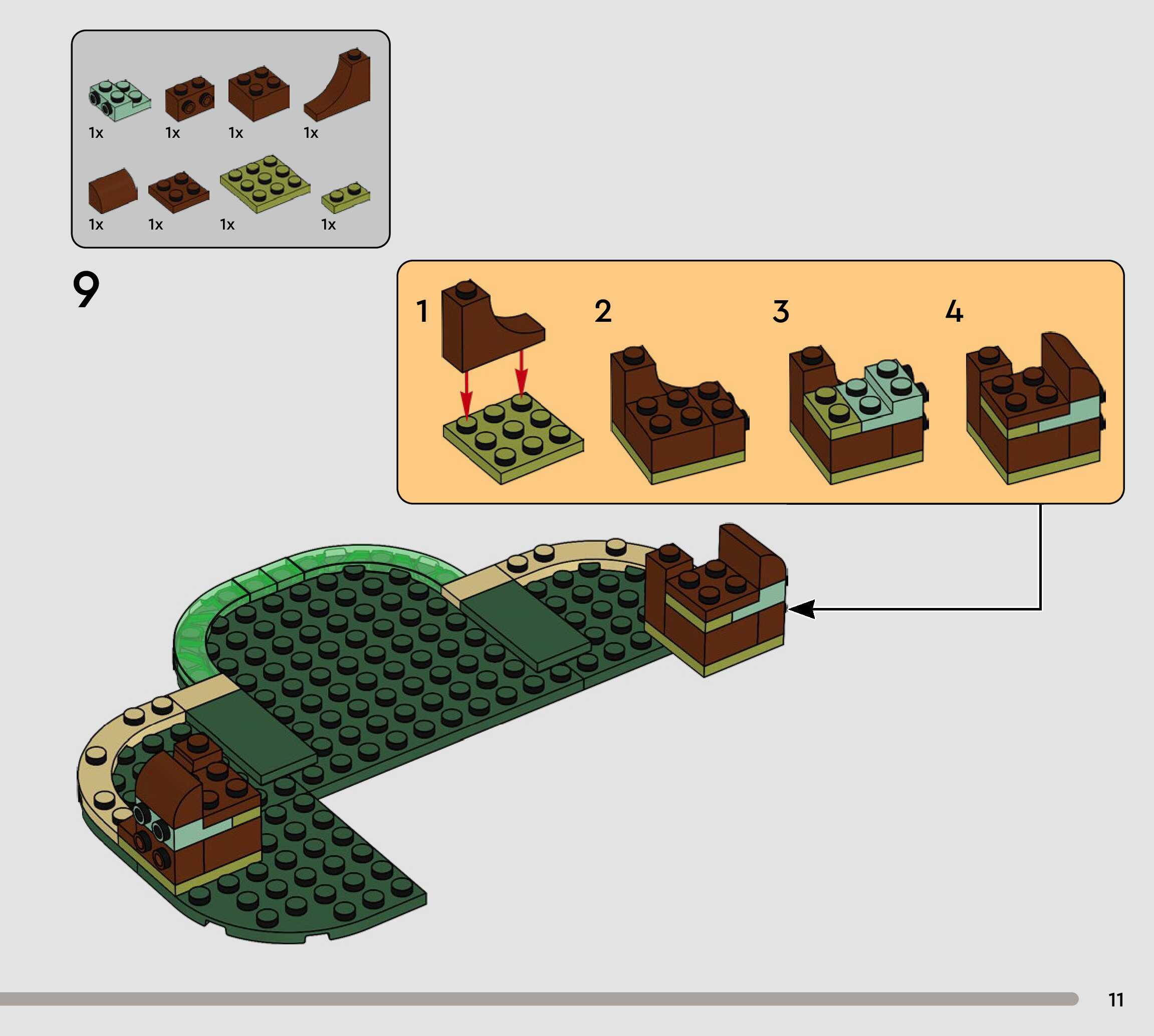 1x 1x 1x 1x

1x 1x 1x 1x

9

1 2 3 4

11