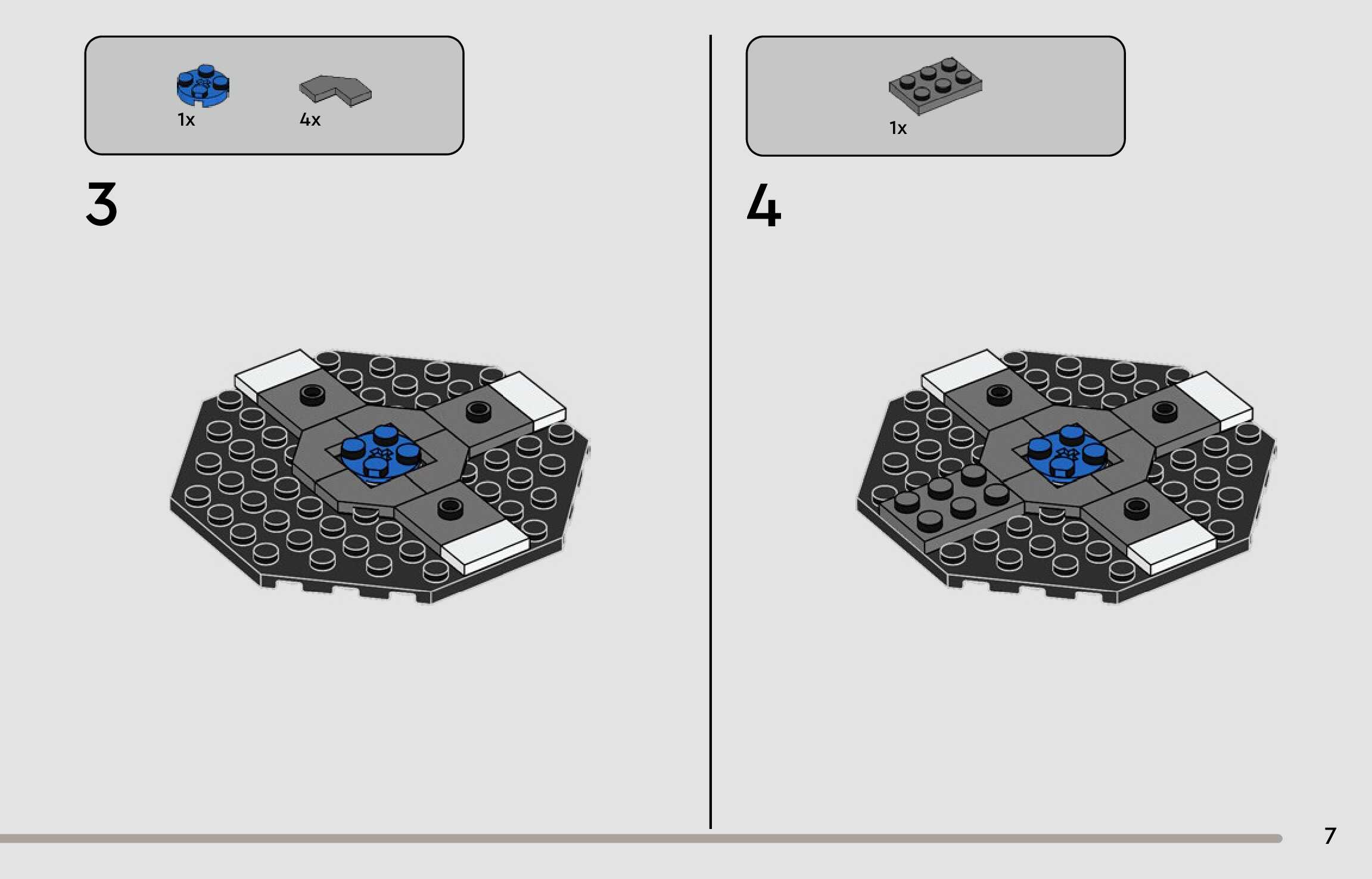 1x 4x

3

1x

4

7