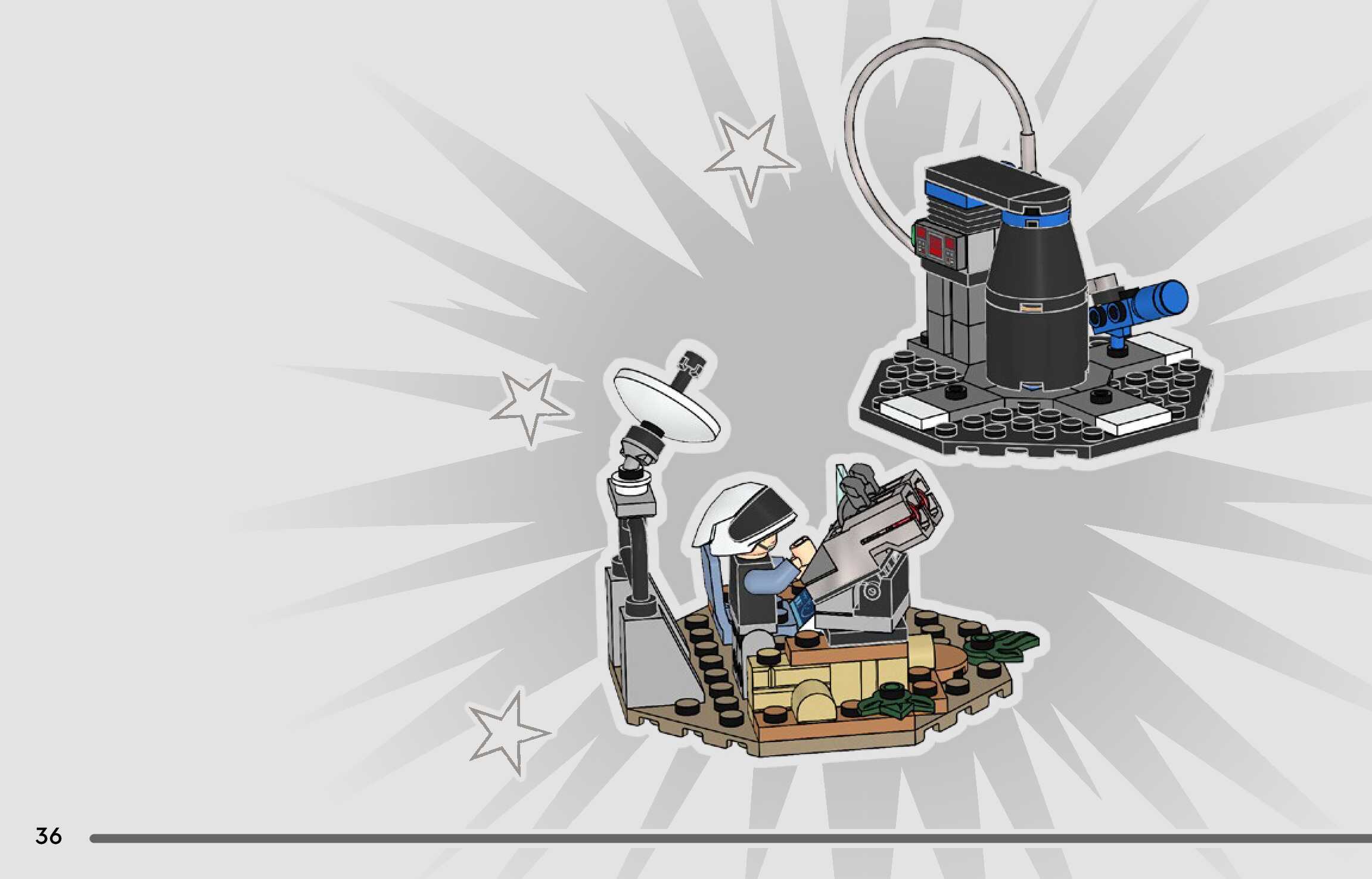 36