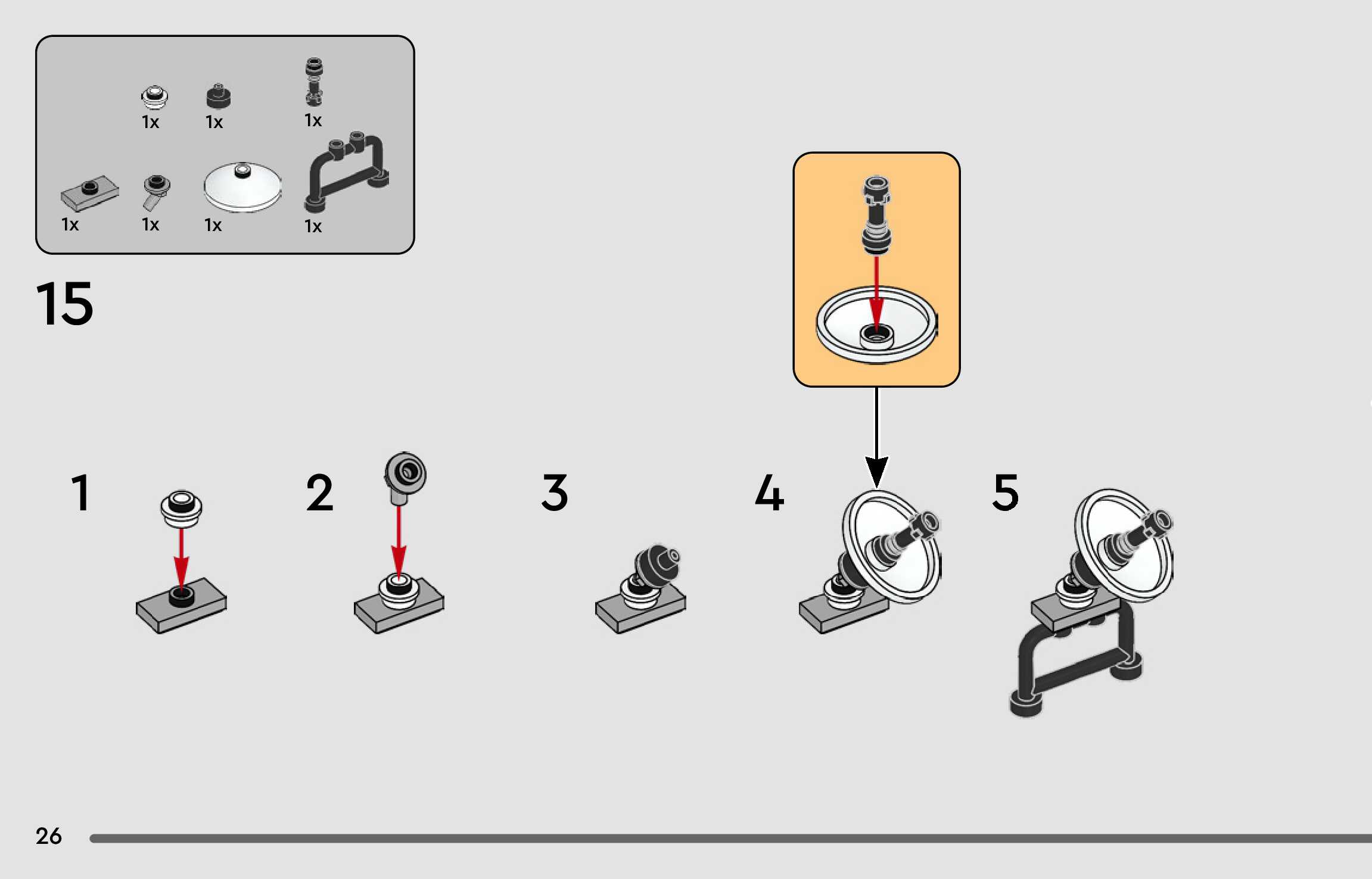 1x 1x 1x

1x 1x 1x 1x

15

1

2

3

4

5

26