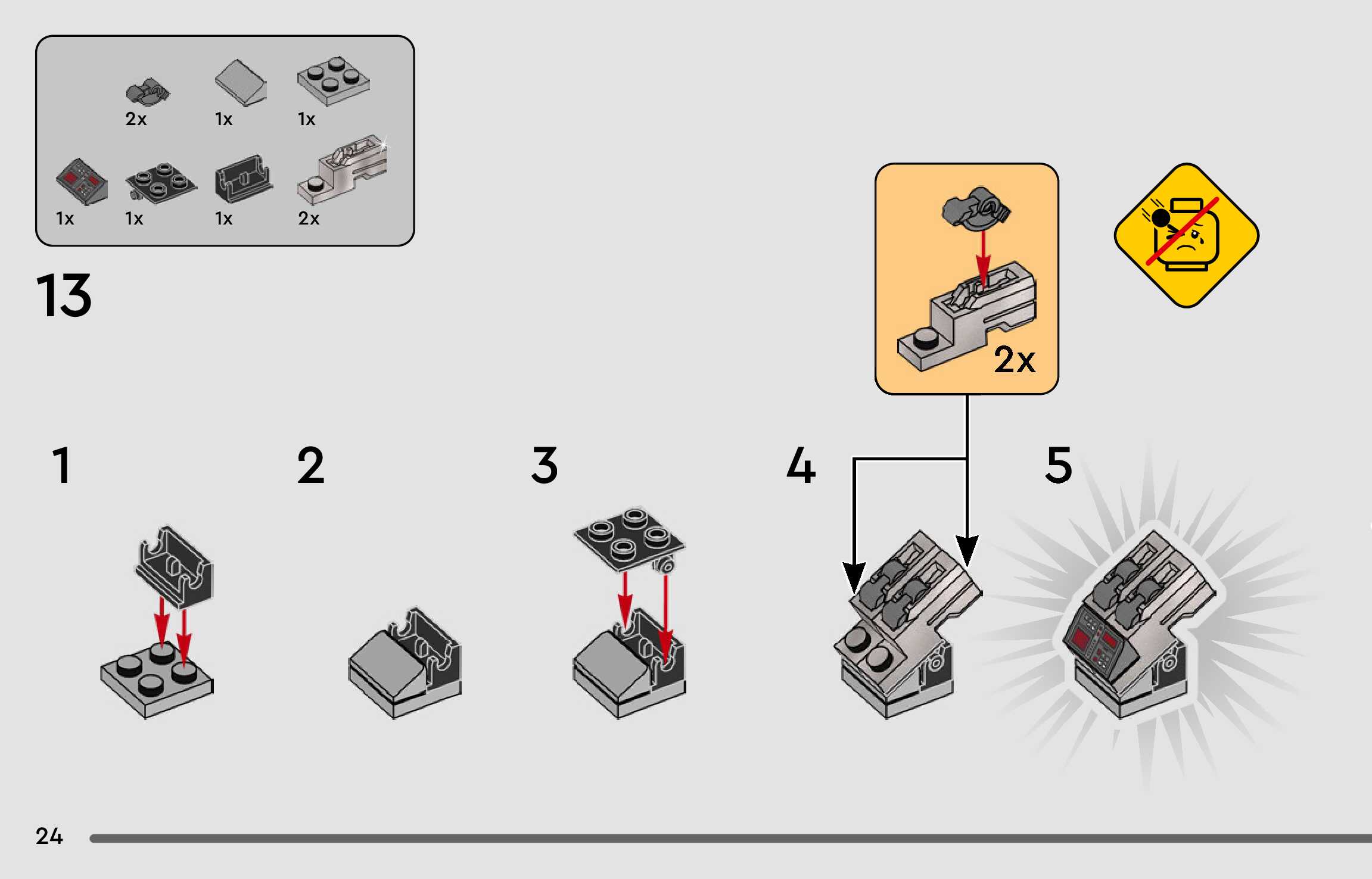 2x 1x 1x
1x 1x 1x 2x

13

2x

1

2

3

4

5

24