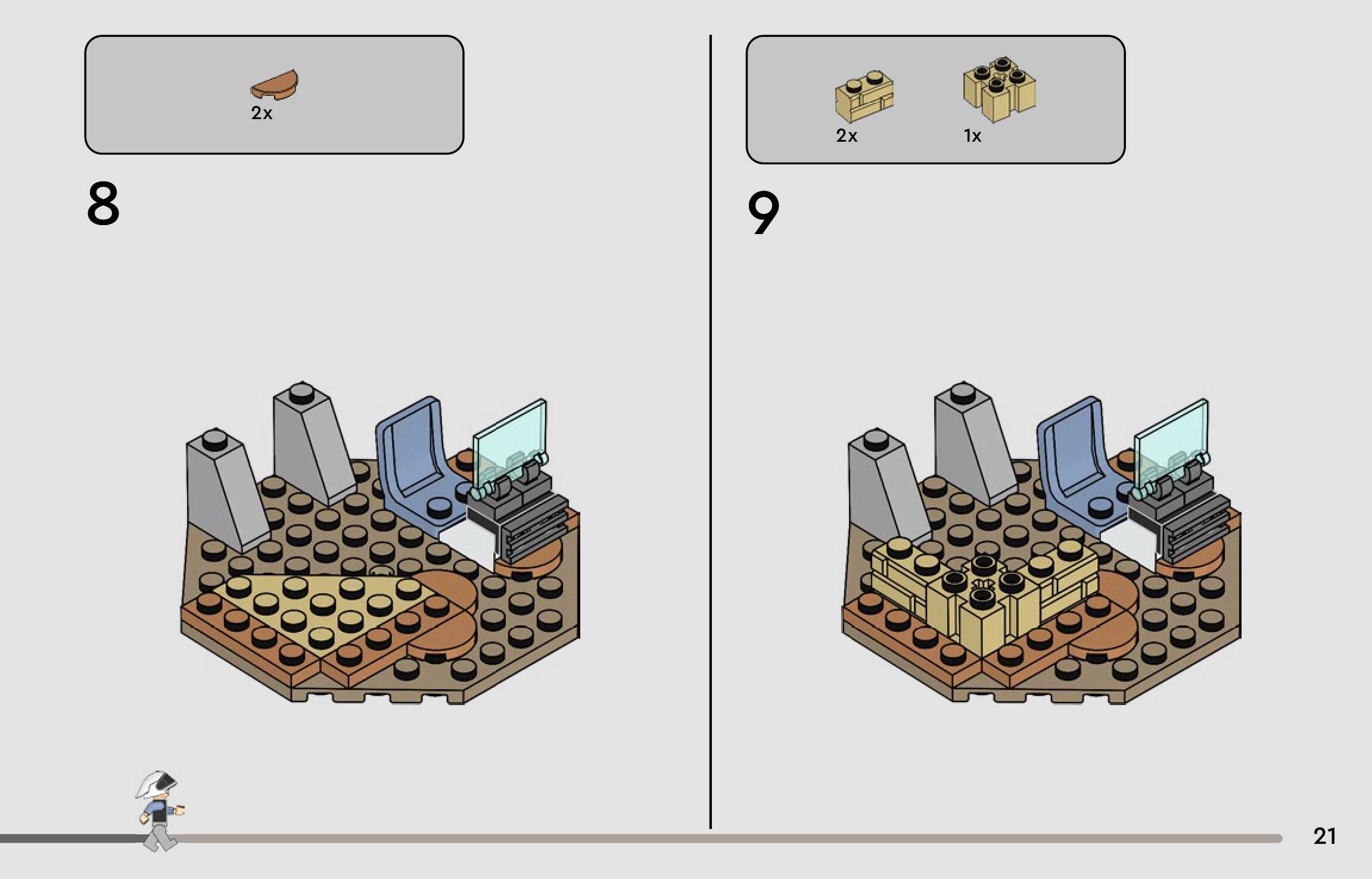 2x

8

2x

1x

9

21