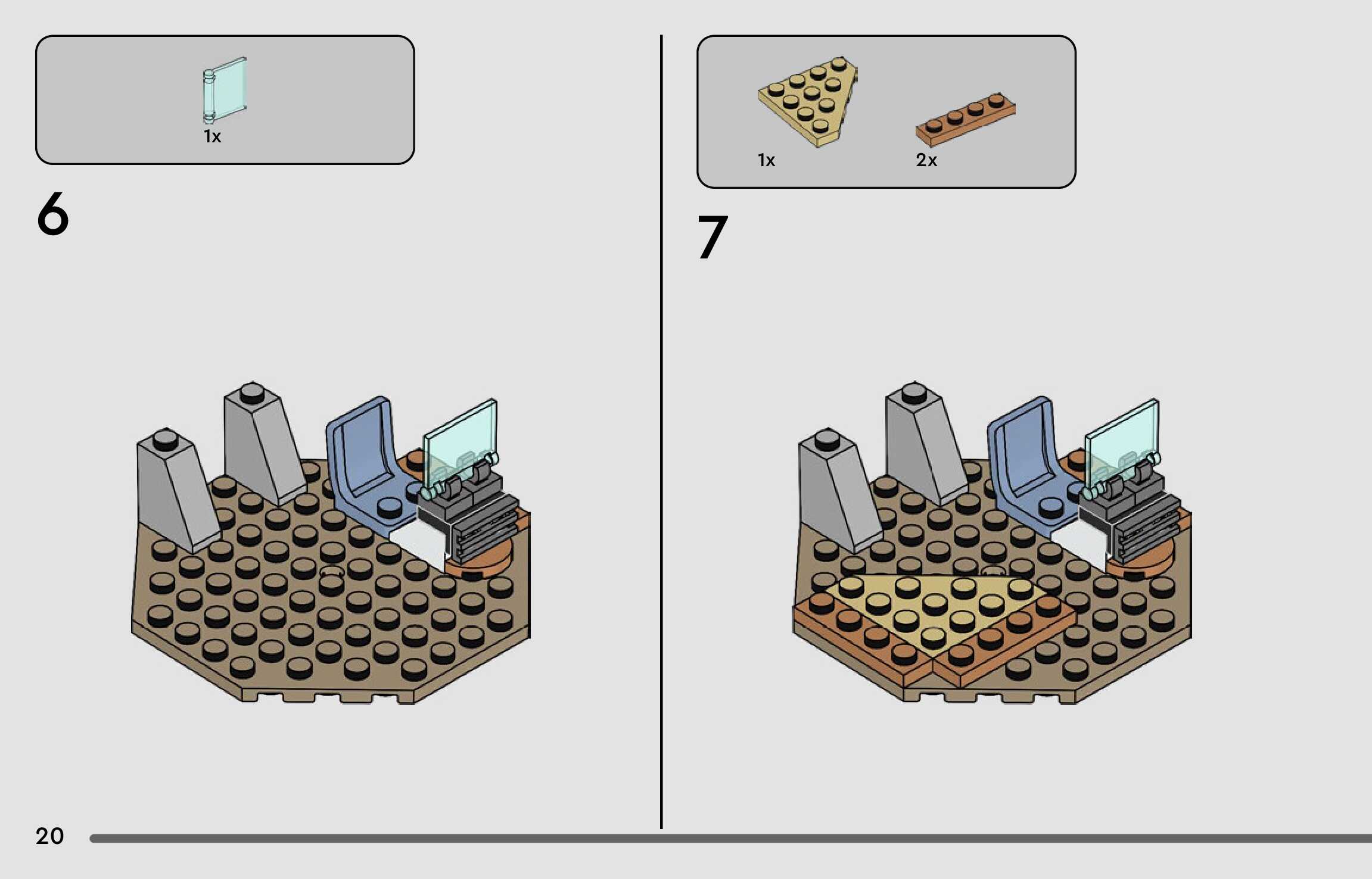 1x

6

1x

2x

7

20